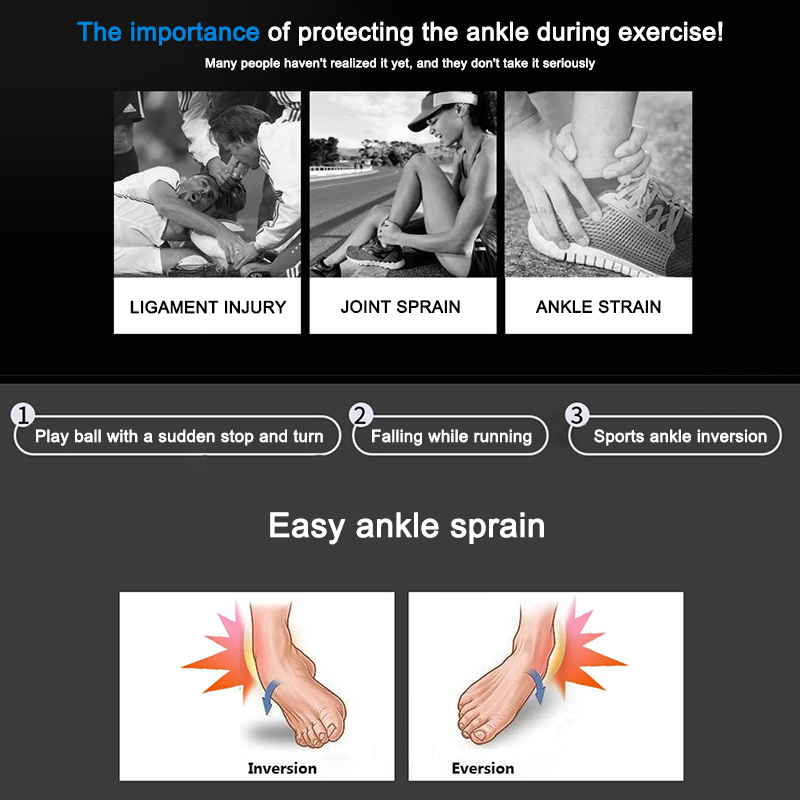 The importance of protecting the ankle during exercise!

Many people haven't realized it yet, and they don't take it seriously

LIGAMENT INJURY

JOINT SPRAIN

ANKLE STRAIN

1 Play ball with a sudden stop and turn

2 Falling while running

3 Sports ankle inversion

Easy ankle sprain

Inversion

Eversion