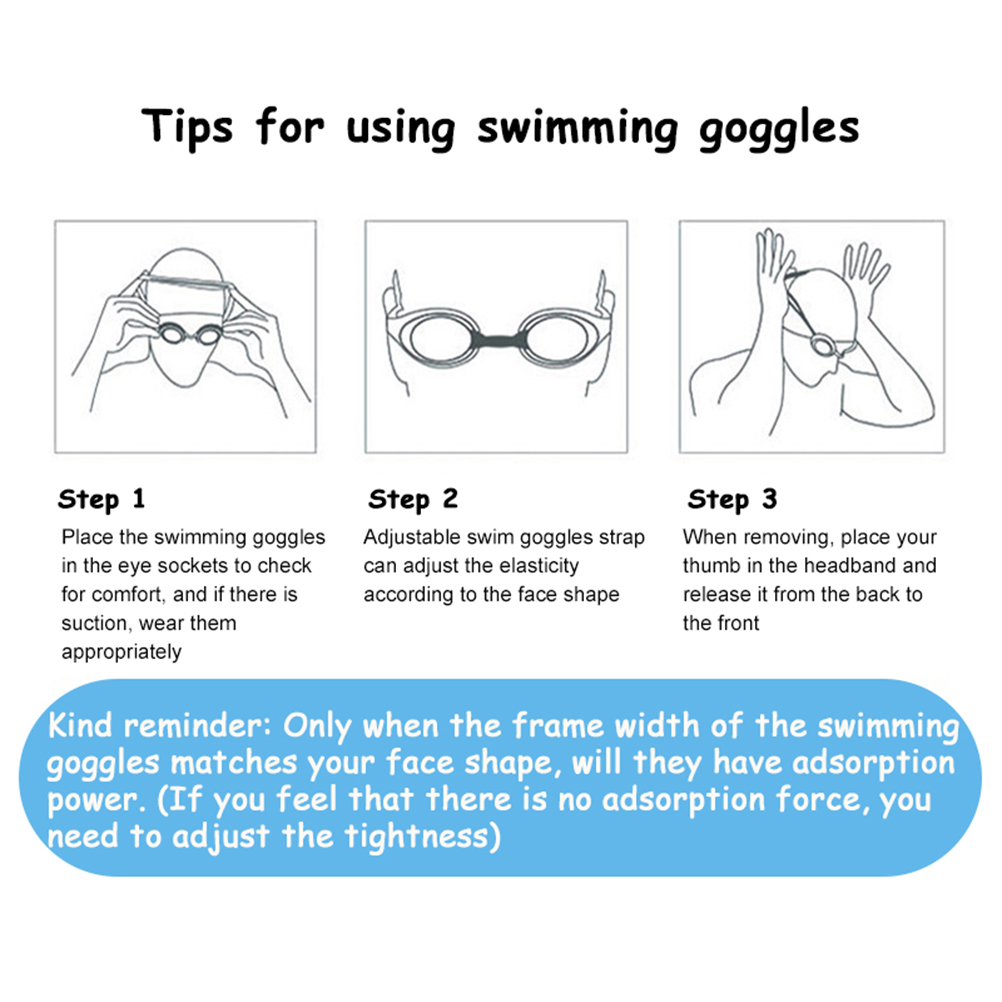 Tips for using swimming goggles

Step 1
Place the swimming goggles in the eye sockets to check for comfort, and if there is suction, wear them appropriately

Step 2
Adjustable swim goggles strap can adjust the elasticity according to the face shape

Step 3
When removing, place your thumb in the headband and release it from the back to the front

Kind reminder: Only when the frame width of the swimming goggles matches your face shape, will they have adsorption power. (If you feel that there is no adsorption force, you need to adjust the tightness)