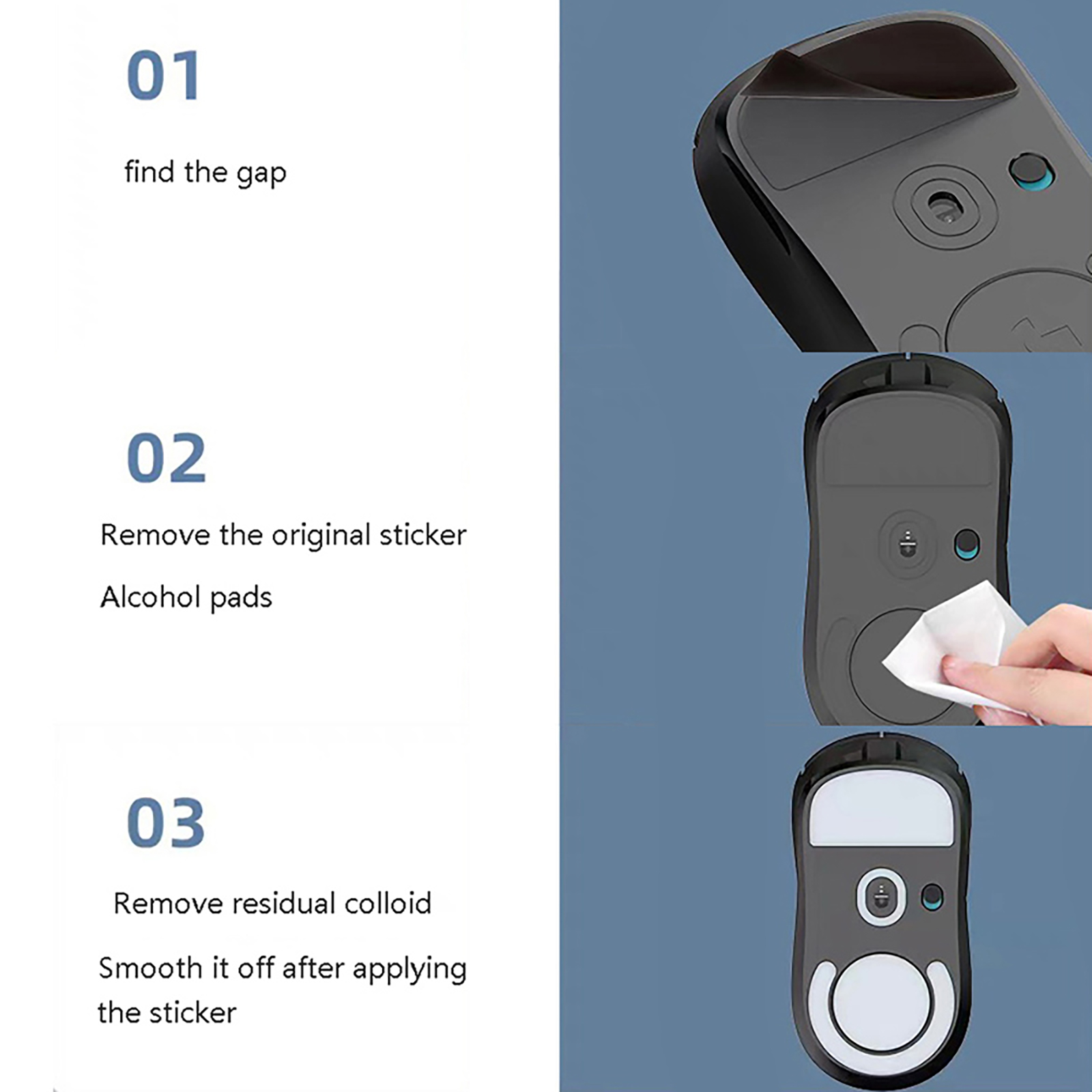 01

find the gap

02

Remove the original sticker

Alcohol pads

03

Remove residual colloid

Smooth it off after applying the sticker