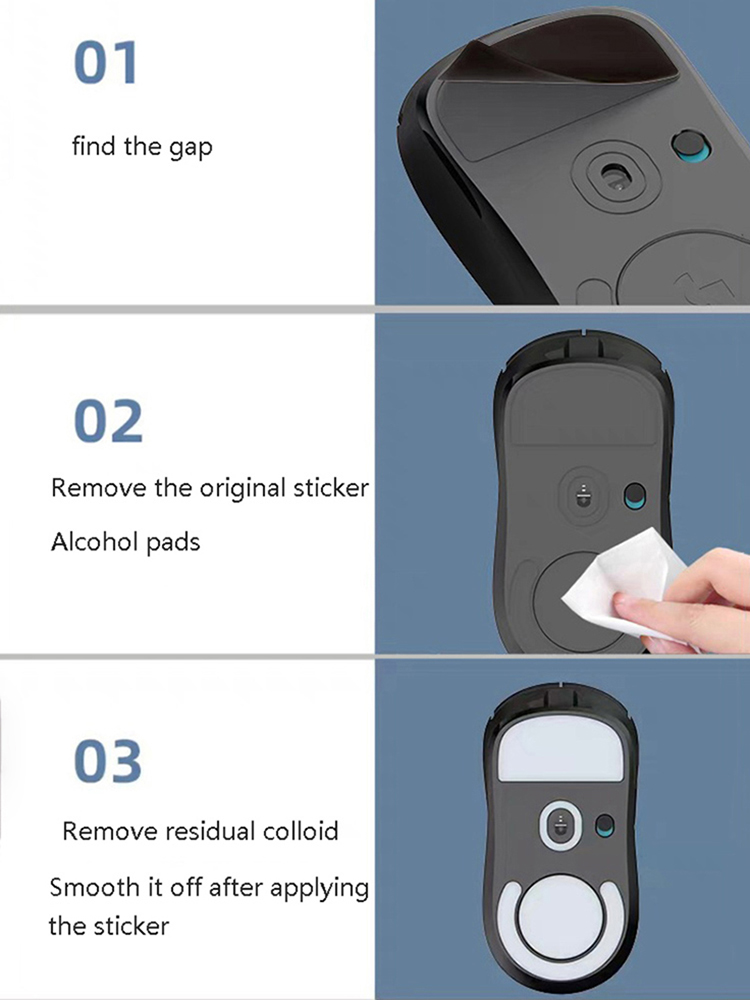 01

find the gap

02

Remove the original sticker

Alcohol pads

03

Remove residual colloid

Smooth it off after applying the sticker