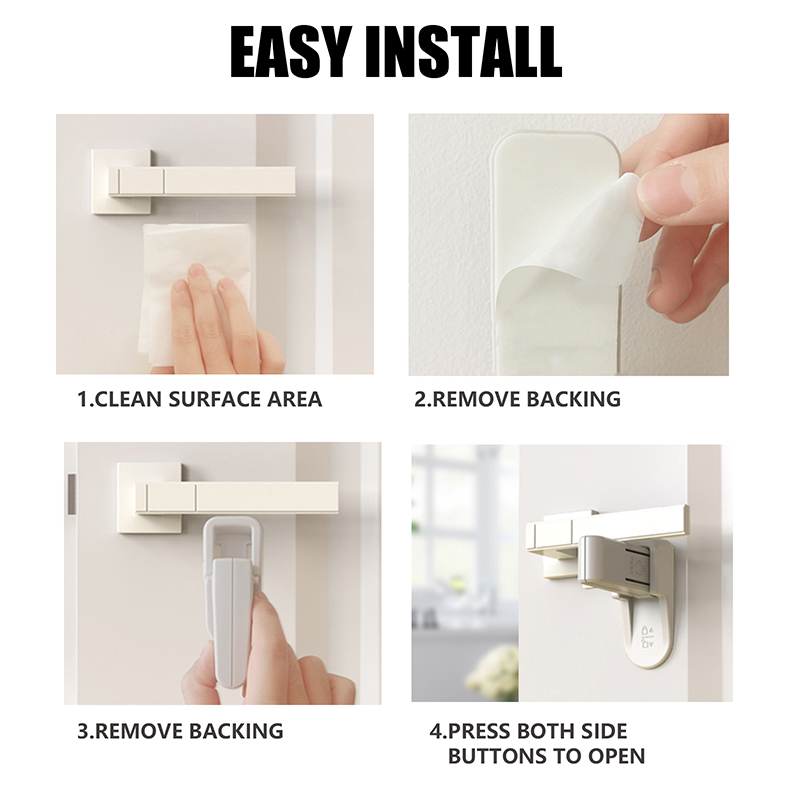 EASY INSTALL

1.CLEAN SURFACE AREA

2.REMOVE BACKING

3.REMOVE BACKING

4.PRESS BOTH SIDE BUTTONS TO OPEN