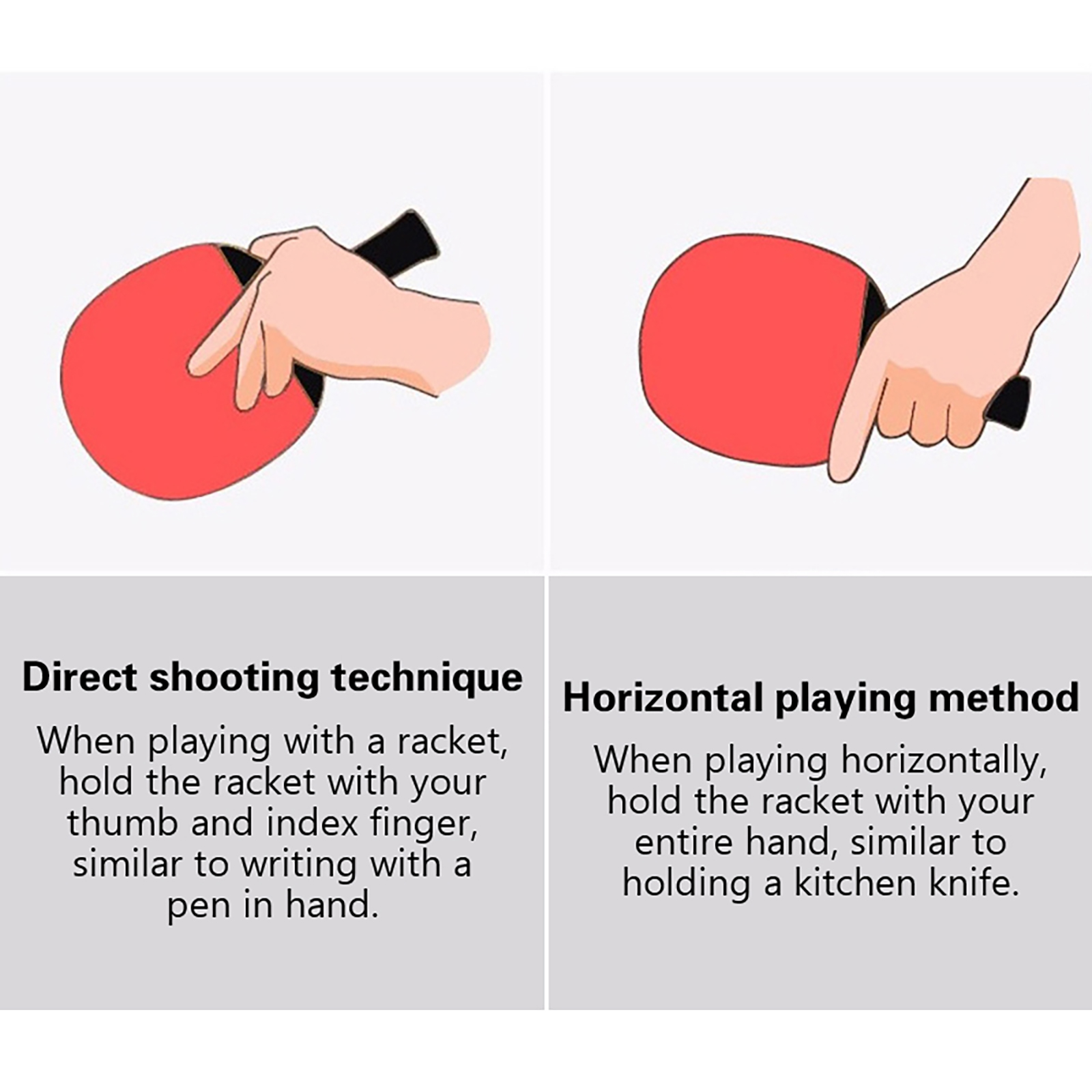 Direct shooting technique

When playing with a racket, hold the racket with your thumb and index finger, similar to writing with a pen in hand.

Horizontal playing method

When playing horizontally, hold the racket with your entire hand, similar to holding a kitchen knife.