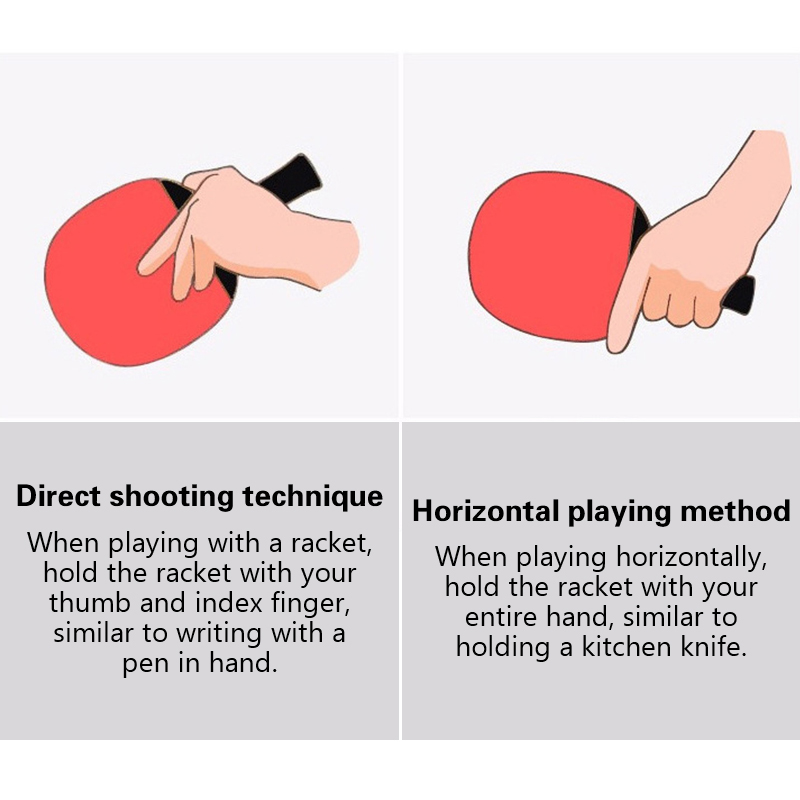 Direct shooting technique

When playing with a racket, hold the racket with your thumb and index finger, similar to writing with a pen in hand.

Horizontal playing method

When playing horizontally, hold the racket with your entire hand, similar to holding a kitchen knife.