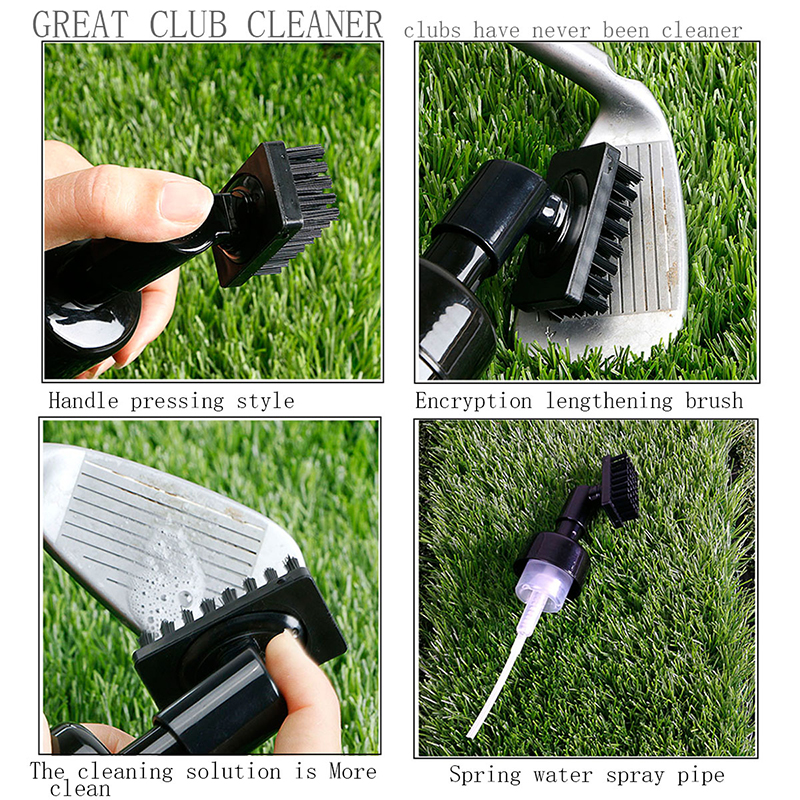 GREAT CLUB CLEANER clubs have never been cleaner

Handle pressing style

Encryption lengthening brush

The cleaning solution is More clean

Spring water spray pipe