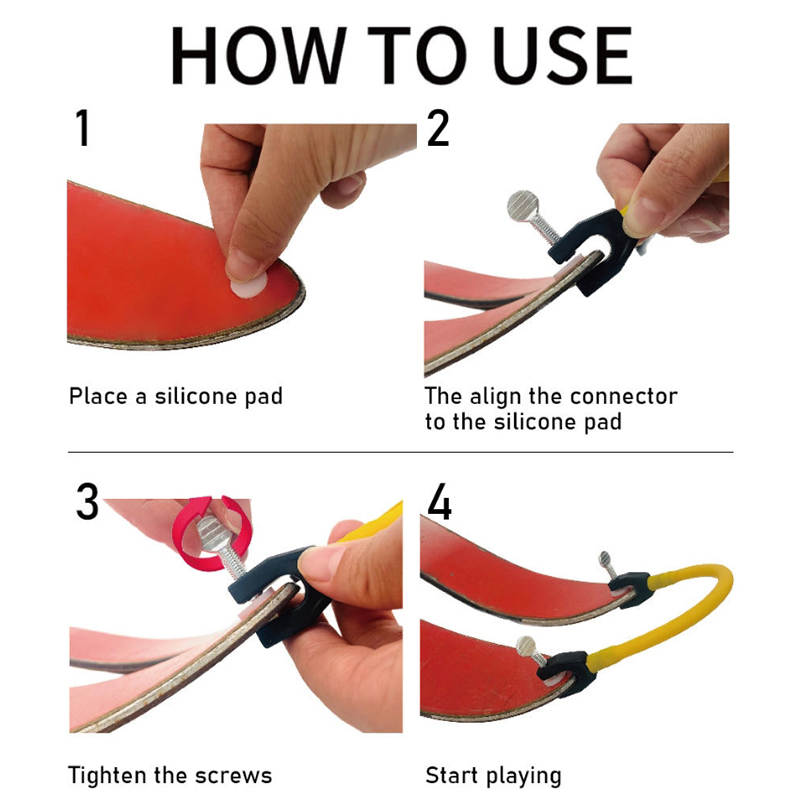 HOW TO USE

1

Place a silicone pad

2

The align the connector to the silicone pad

3

Tighten the screws

4

Start playing