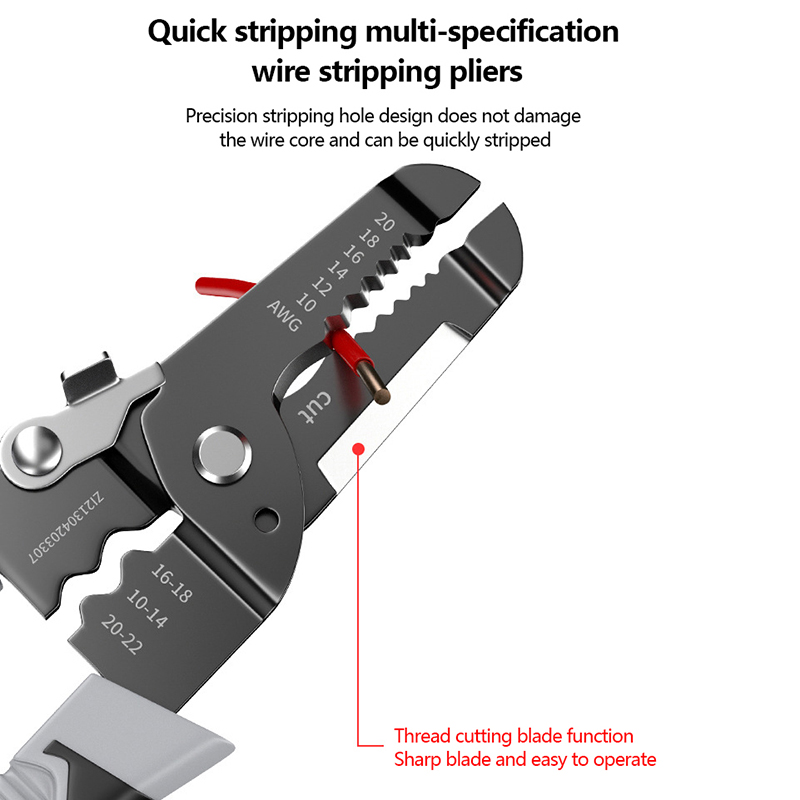 Quick stripping multi-specification wire stripping pliers

Precision stripping hole design does not damage the wire core and can be quickly stripped

20
18
16
14
12
10
AWG

cut

ZI21304203307

16-18
10-14
20-22

Thread cutting blade function
Sharp blade and easy to operate