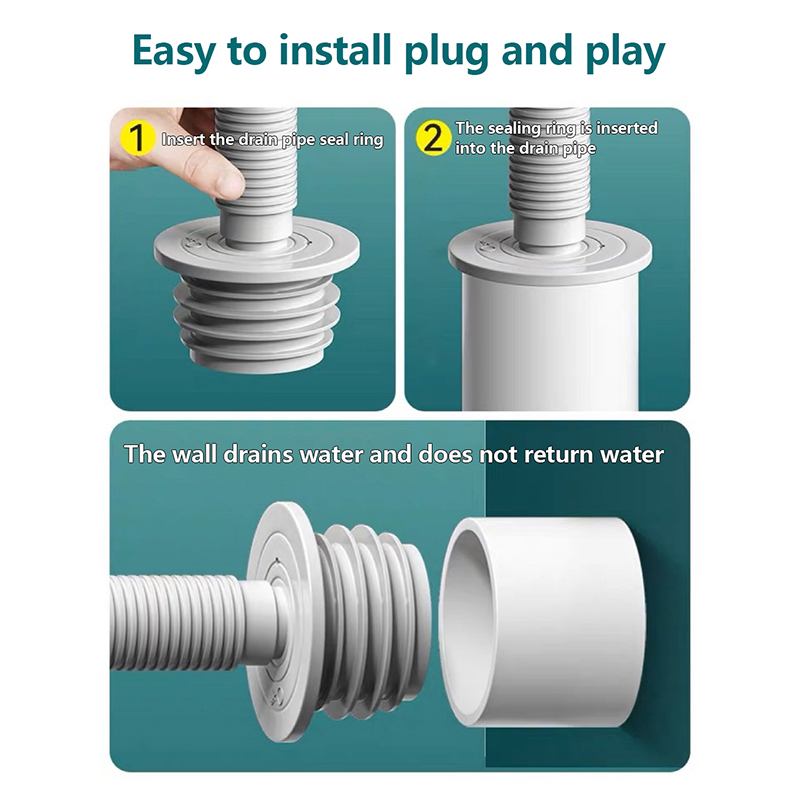 Easy to install plug and play

1 Insert the drain pipe seal ring

2 The sealing ring is inserted into the drain pipe

The wall drains water and does not return water