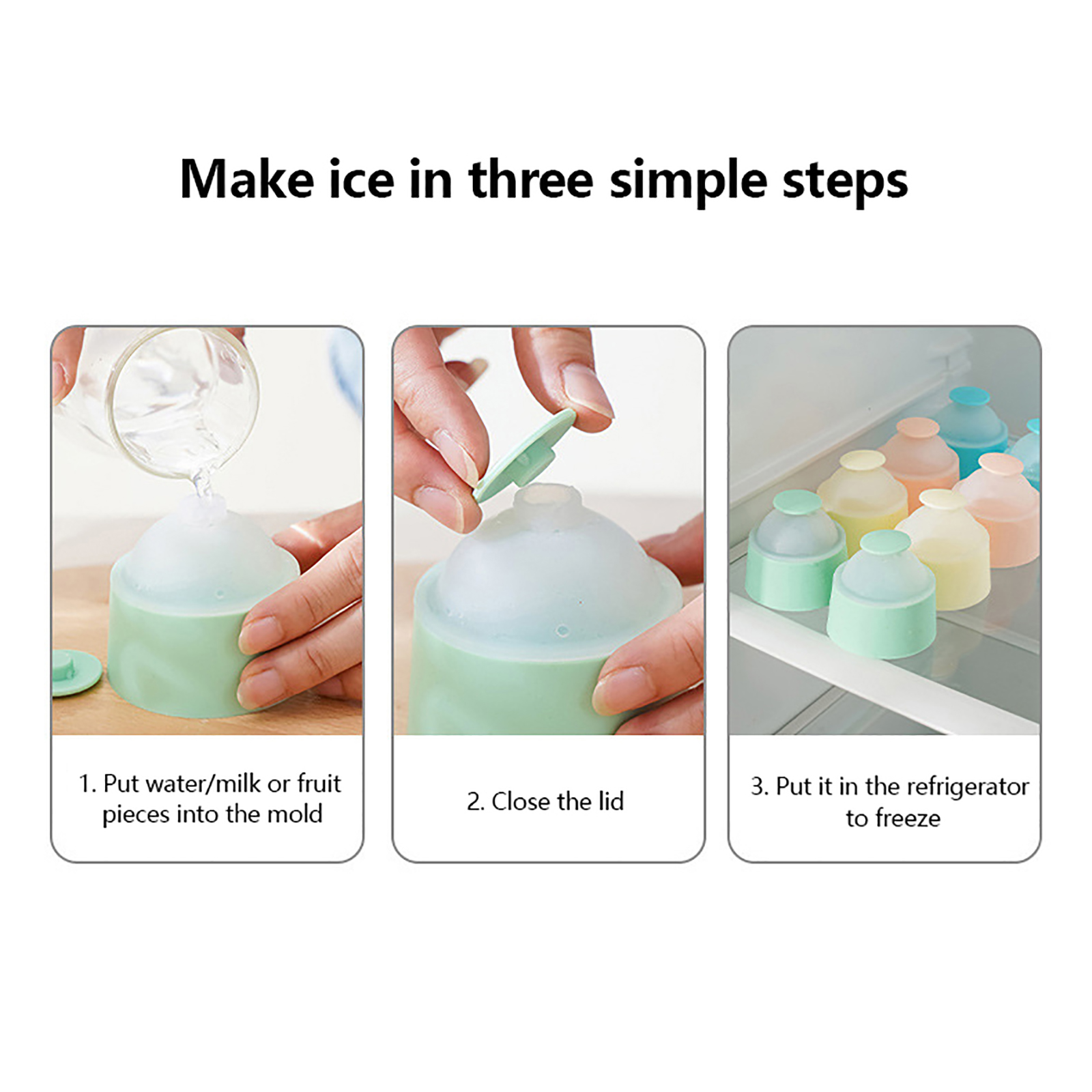 Make ice in three simple steps

1. Put water/milk or fruit pieces into the mold

2. Close the lid

3. Put it in the refrigerator to freeze