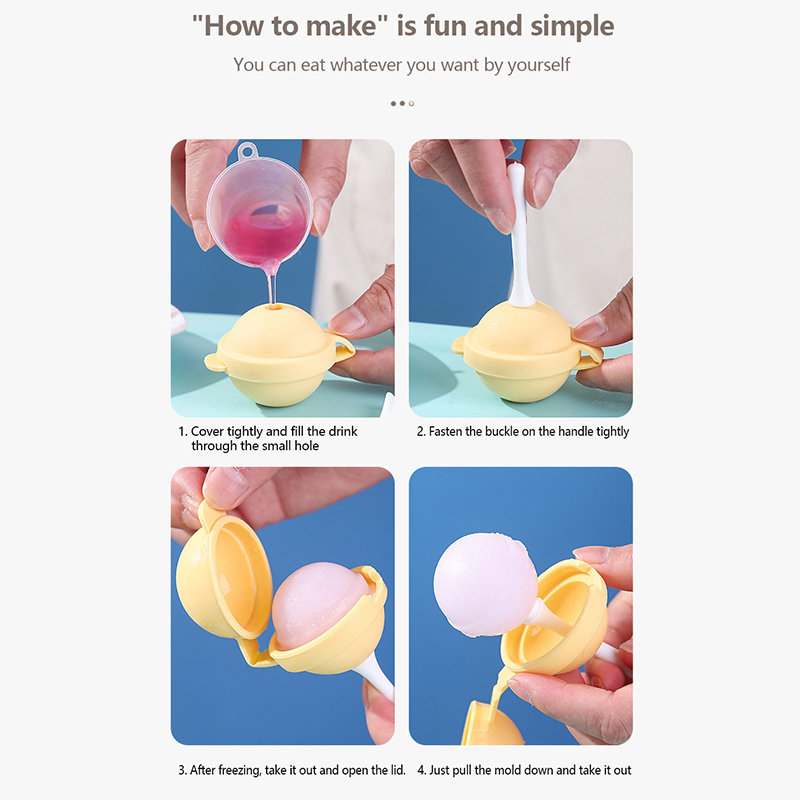 "How to make" is fun and simple

You can eat whatever you want by yourself

1. Cover tightly and fill the drink through the small hole

2. Fasten the buckle on the handle tightly

3. After freezing, take it out and open the lid.

4. Just pull the mold down and take it out