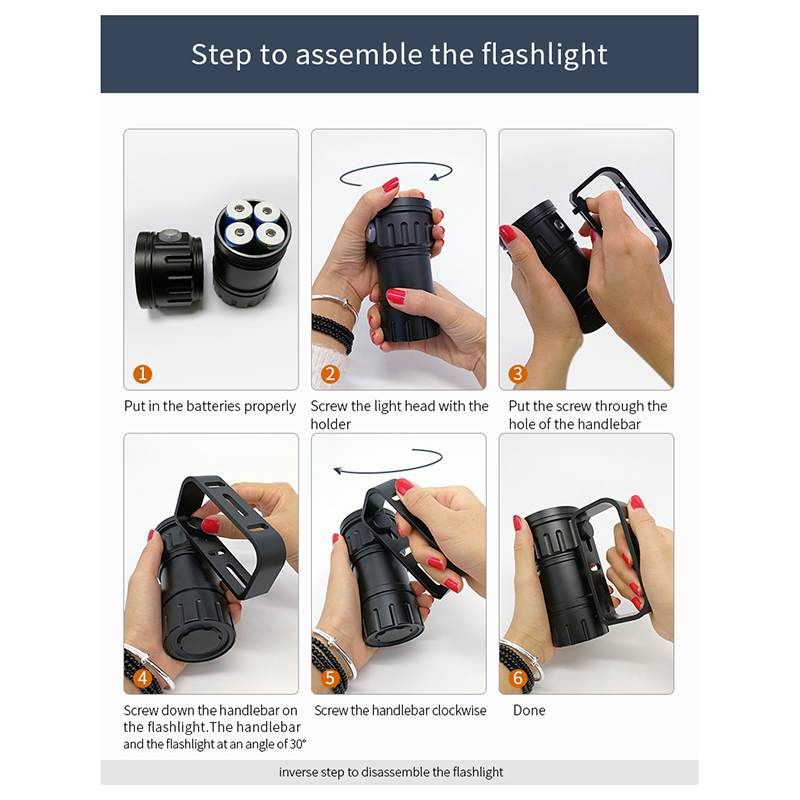 Step to assemble the flashlight

1
Put in the batteries properly

2
Screw the light head with the holder

3
Put the screw through the hole of the handlebar

4
Screw down the handlebar on the flashlight.The handlebar and the flashlight at an angle of 30°

5
Screw the handlebar clockwise

6
Done

inverse step to disassemble the flashlight