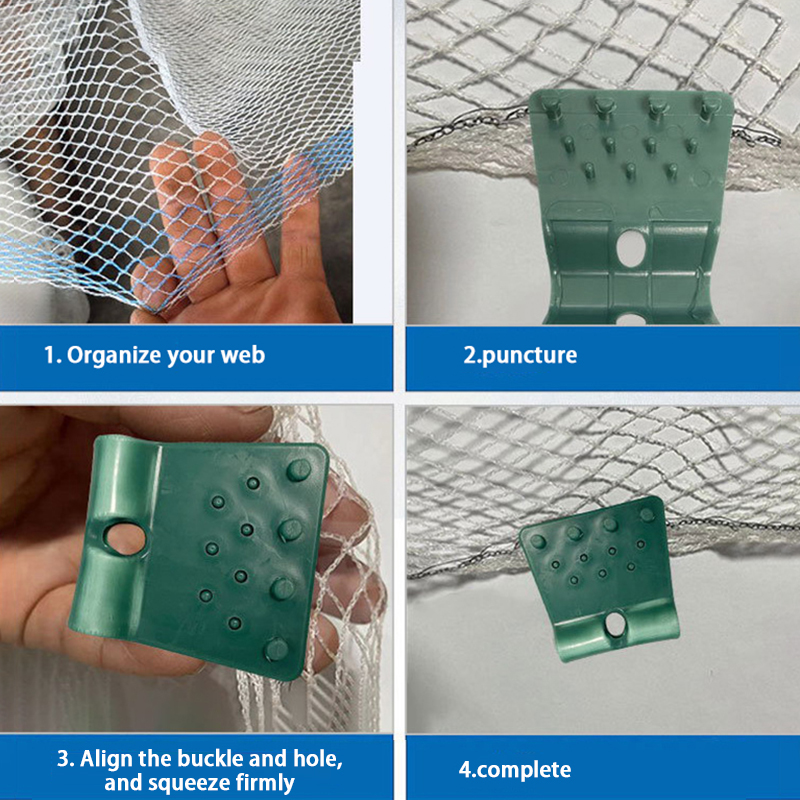 1. Organize your web

2.puncture

3. Align the buckle and hole, and squeeze firmly

4.complete