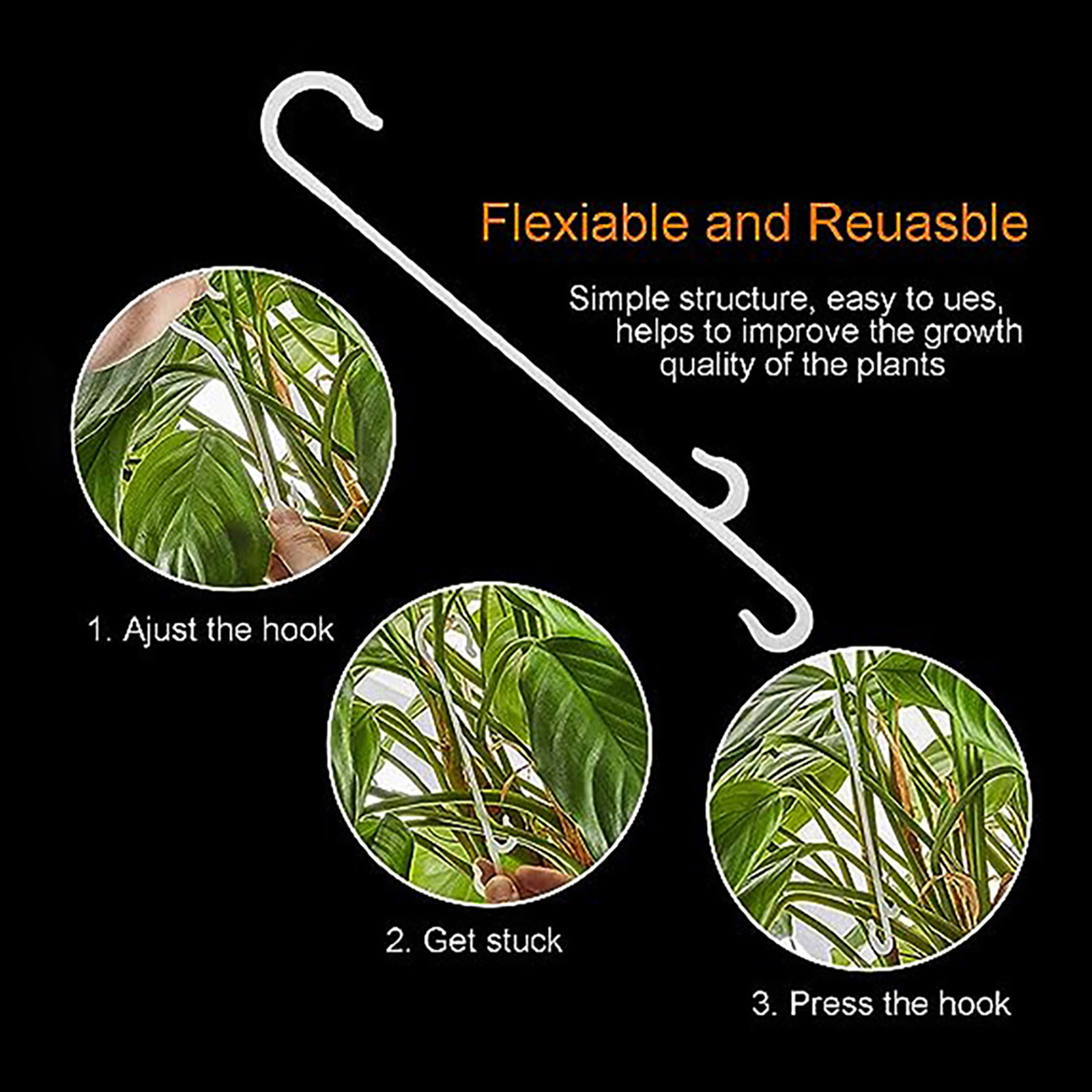 Flexiable and Reuasble

Simple structure, easy to ues, helps to improve the growth quality of the plants

1. Ajust the hook

2. Get stuck

3. Press the hook