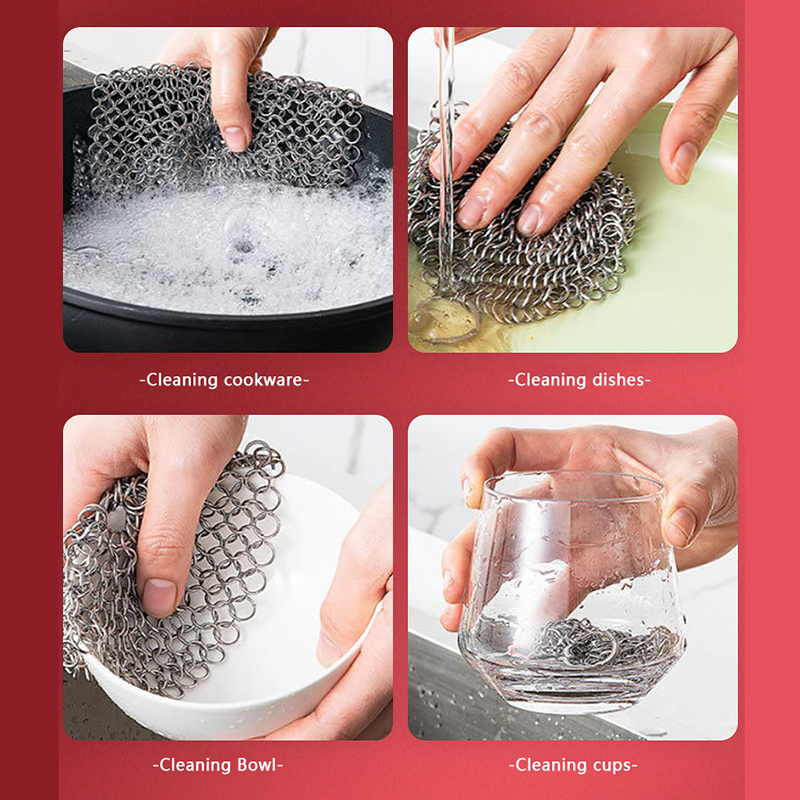 -Cleaning cookware-

-Cleaning dishes-

-Cleaning Bowl-

-Cleaning cups-