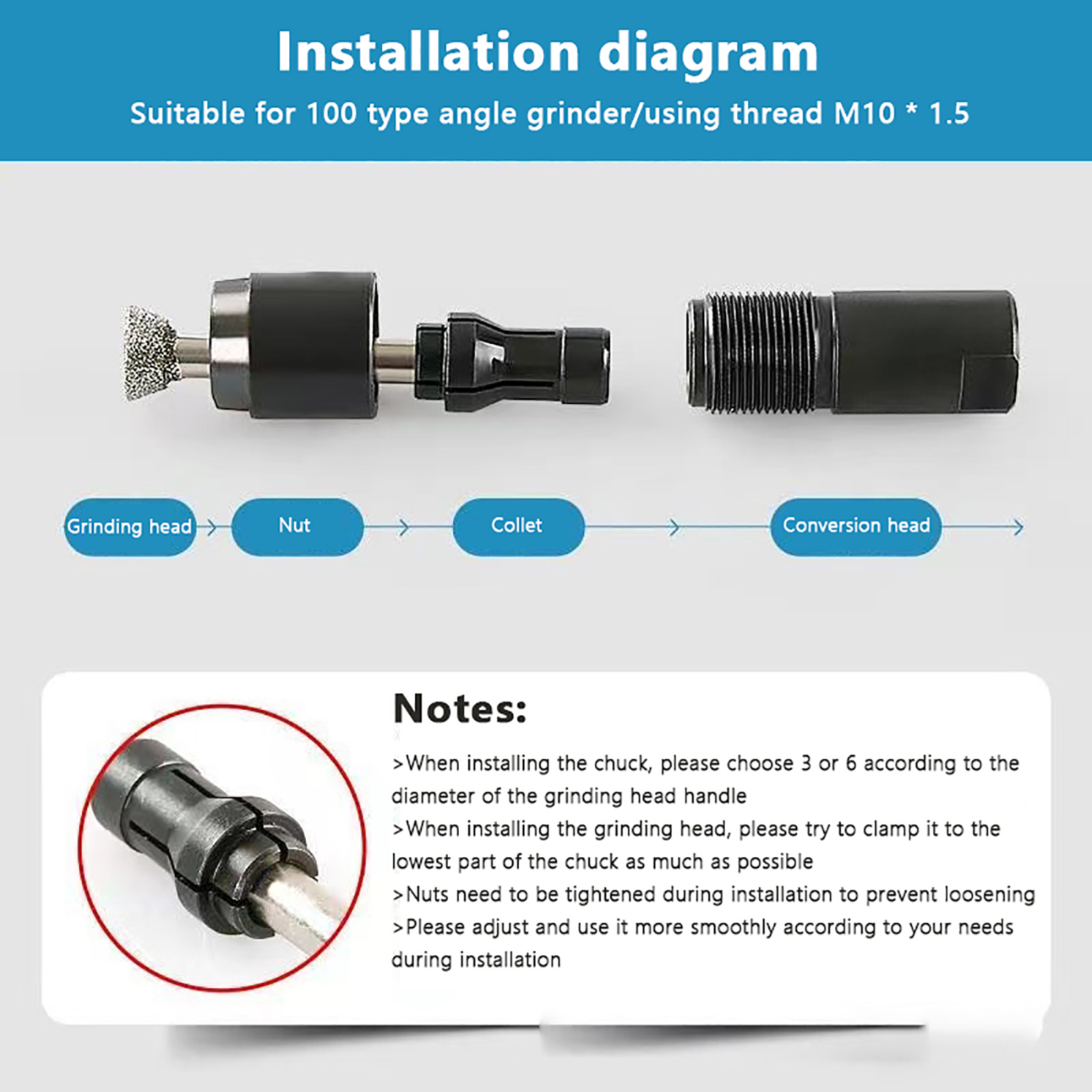 Installation diagram

Suitable for 100 type angle grinder/using thread M10 * 1.5

Grinding head

Nut

Collet

Conversion head

Notes:

>When installing the chuck, please choose 3 or 6 according to the diameter of the grinding head handle

>When installing the grinding head, please try to clamp it to the lowest part of the chuck as much as possible

>Nuts need to be tightened during installation to prevent loosening

>Please adjust and use it more smoothly according to your needs during installation