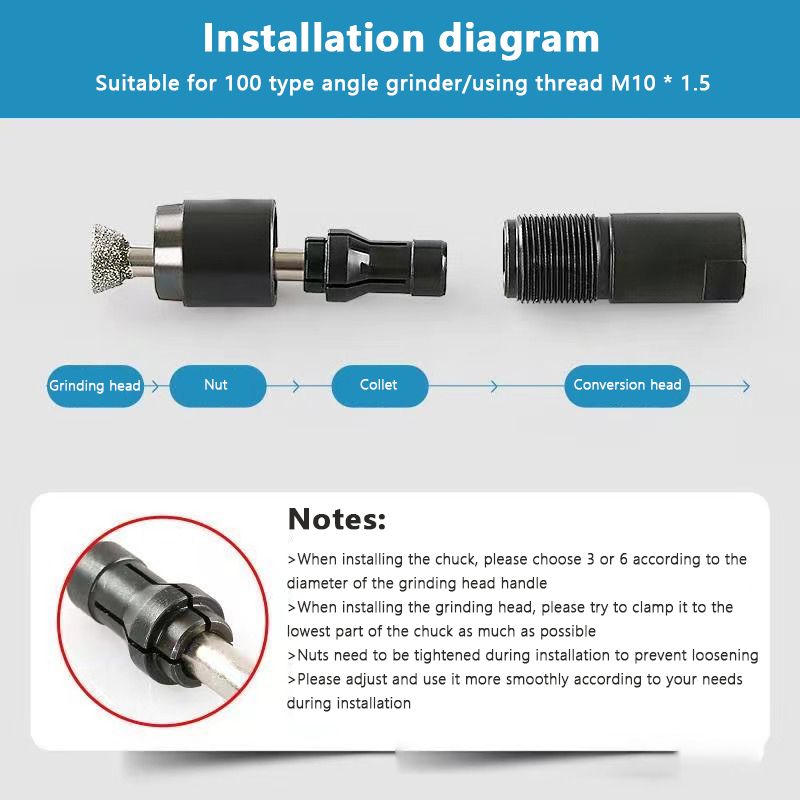 Installation diagram

Suitable for 100 type angle grinder/using thread M10 * 1.5

Grinding head

Nut

Collet

Conversion head

Notes:

>When installing the chuck, please choose 3 or 6 according to the diameter of the grinding head handle

>When installing the grinding head, please try to clamp it to the lowest part of the chuck as much as possible

>Nuts need to be tightened during installation to prevent loosening

>Please adjust and use it more smoothly according to your needs during installation