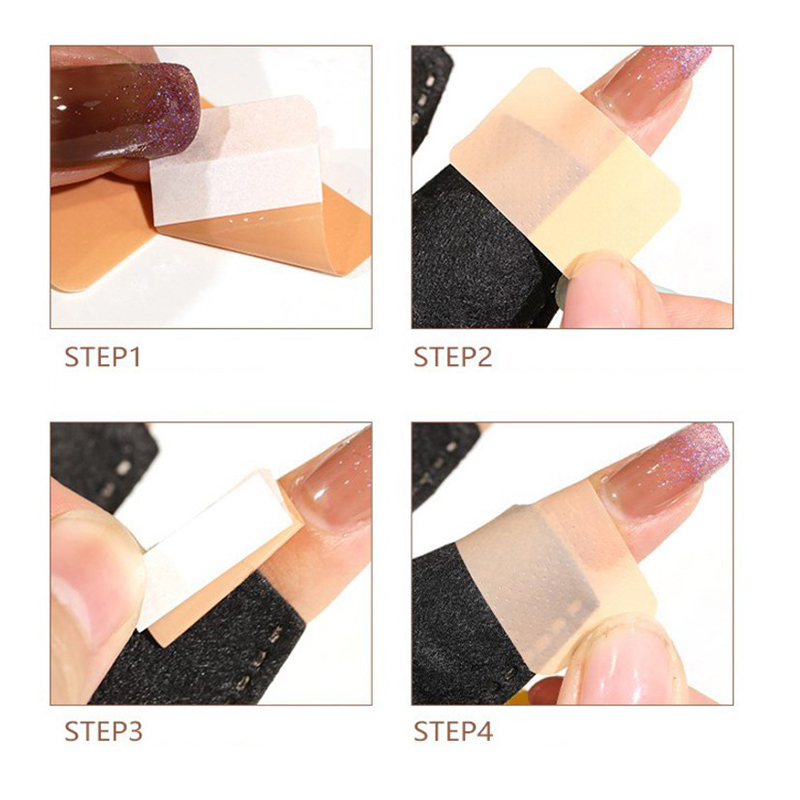 STEP1

STEP2

STEP3

STEP4