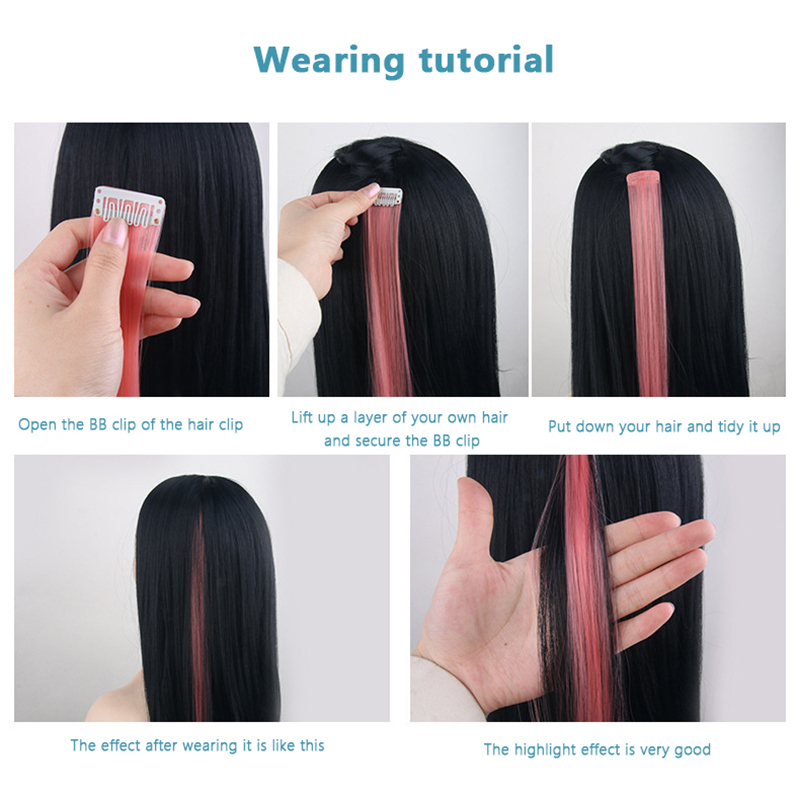 Wearing tutorial

Open the BB clip of the hair clip

Lift up a layer of your own hair and secure the BB clip

Put down your hair and tidy it up

The effect after wearing it is like this

The highlight effect is very good