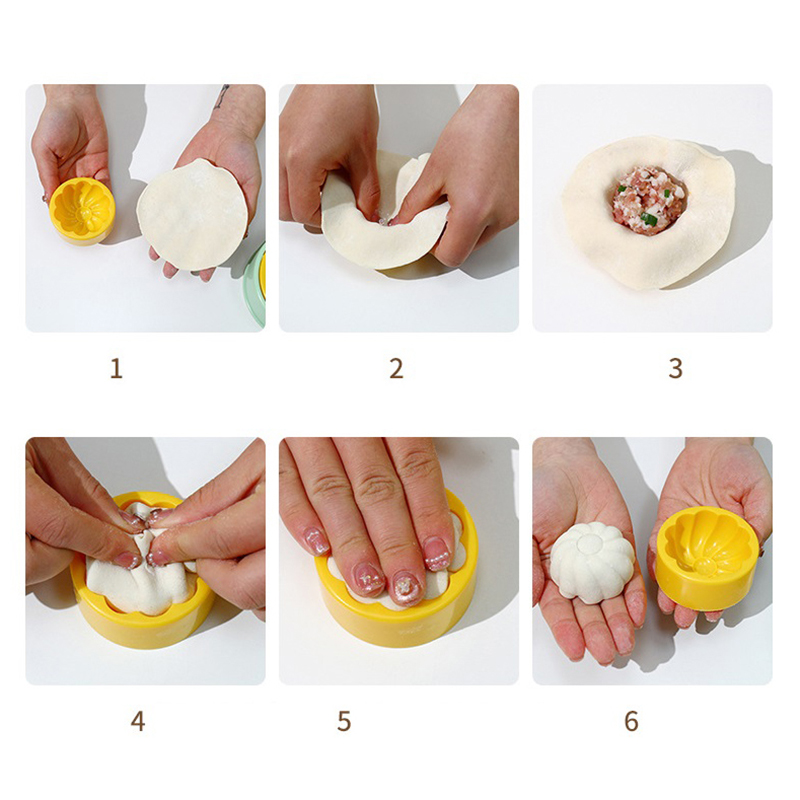 1

2

3

4

5

6