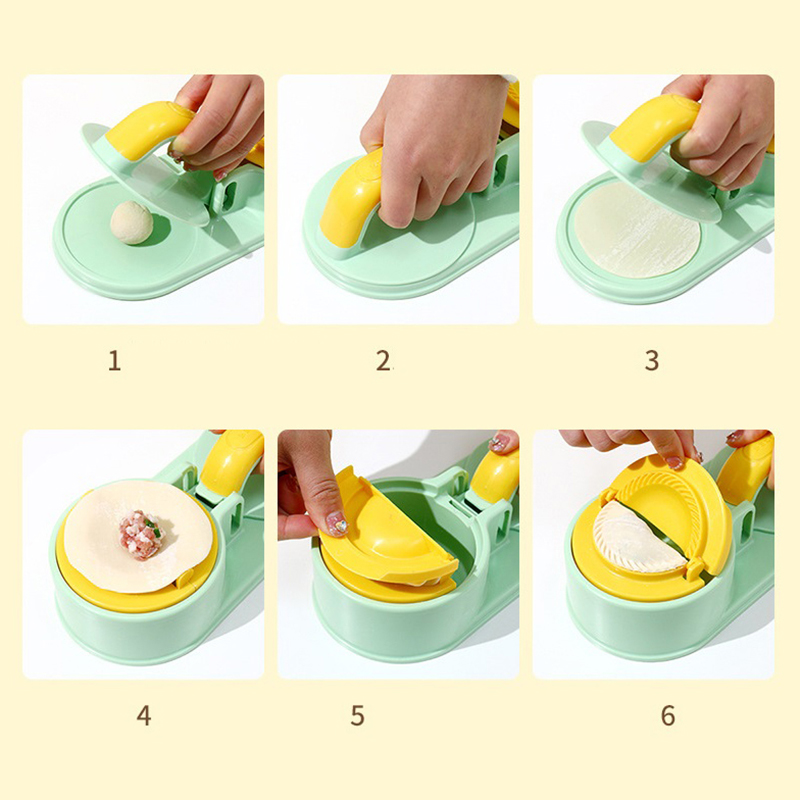 1

2

3

4

5

6