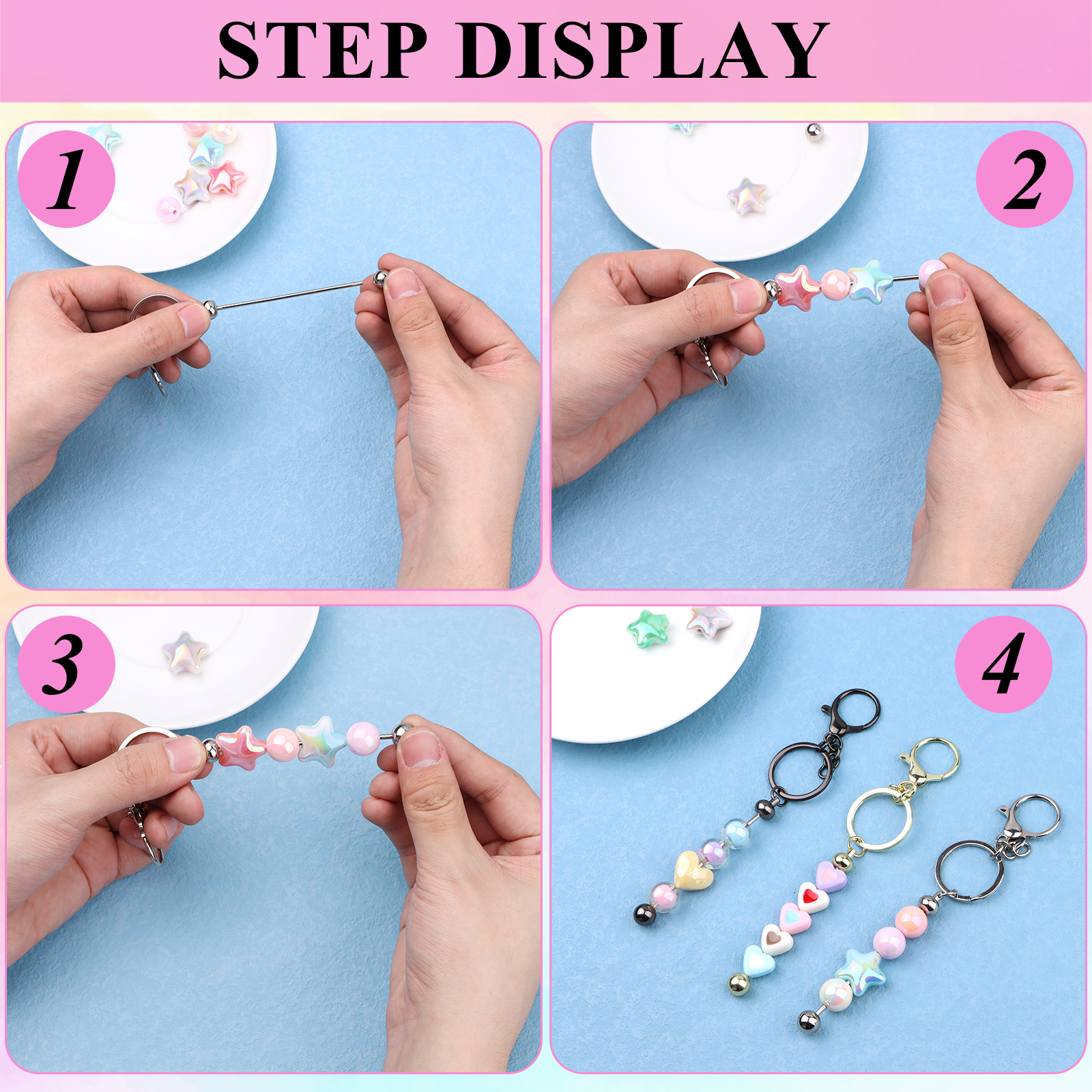 STEP DISPLAY

1

2

3

4