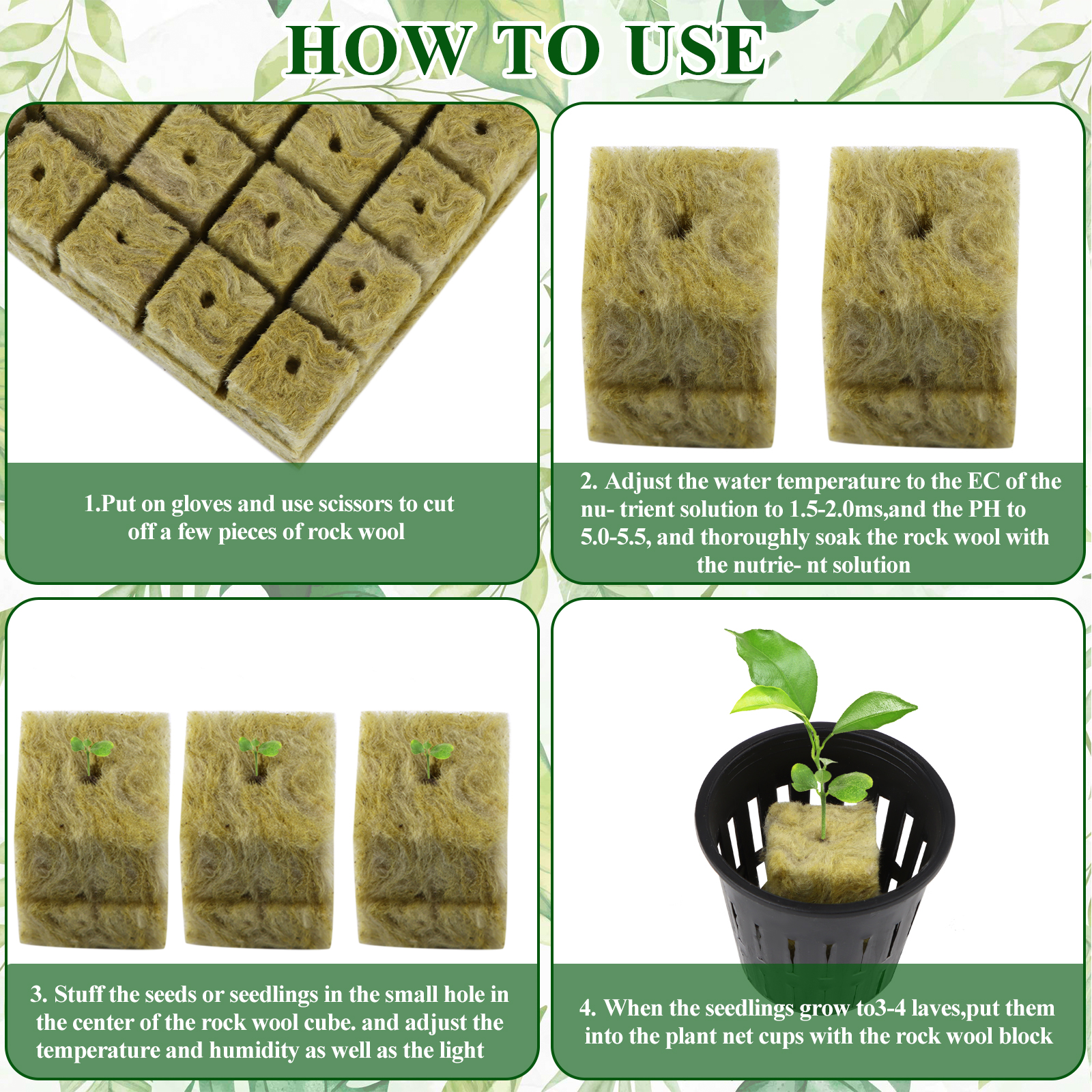 HOW TO USE

1.Put on gloves and use scissors to cut off a few pieces of rock wool

2. Adjust the water temperature to the EC of the nu- trient solution to 1.5-2.0ms,and the PH to 5.0-5.5, and thoroughly soak the rock wool with the nutrie- nt solution

3. Stuff the seeds or seedlings in the small hole in the center of the rock wool cube. and adjust the temperature and humidity as well as the light

4. When the seedlings grow to3-4 laves,put them into the plant net cups with the rock wool block