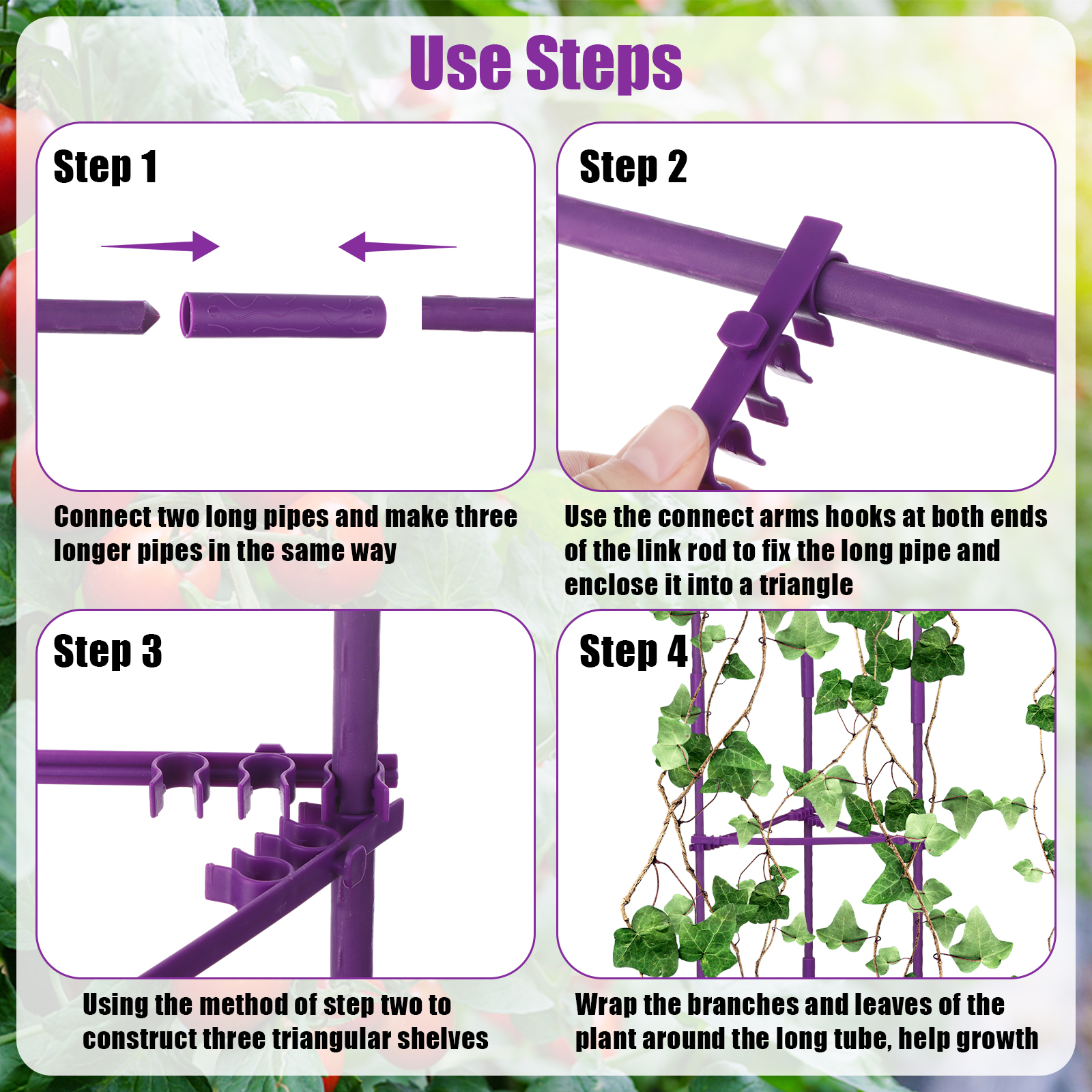 Use Steps

Step 1

Connect two long pipes and make three longer pipes in the same way

Step 2

Use the connect arms hooks at both ends of the link rod to fix the long pipe and enclose it into a triangle

Step 3

Using the method of step two to construct three triangular shelves

Step 4

Wrap the branches and leaves of the plant around the long tube, help growth