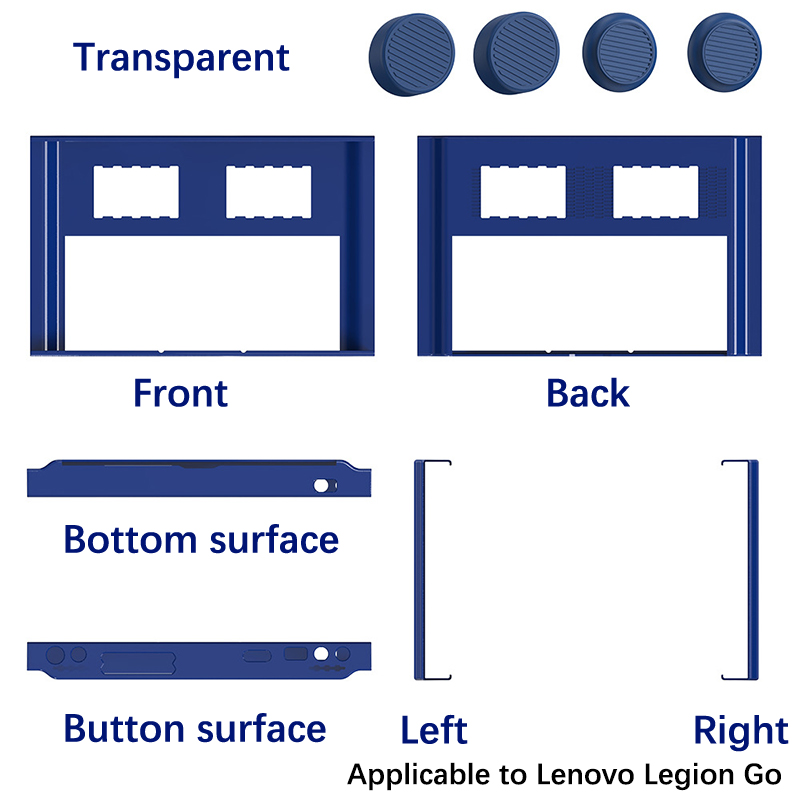 Transparent

Front

Back

Bottom surface

Button surface

Left

Right

Applicable to Lenovo Legion Go