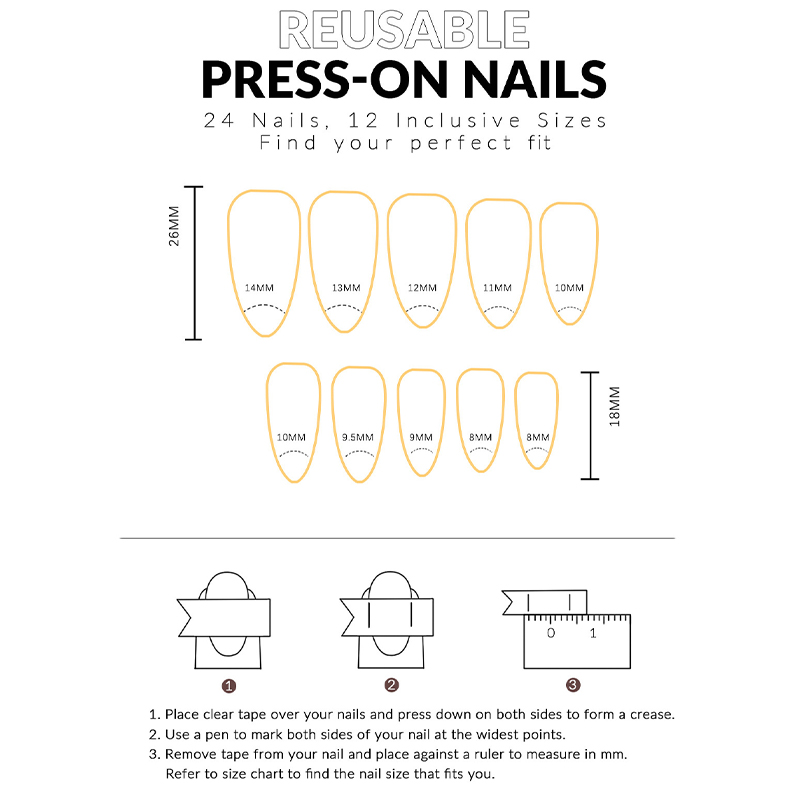 REUSABLE
PRESS-ON NAILS
24 Nails, 12 Inclusive Sizes
Find your perfect fit

26MM
14MM 13MM 12MM 11MM 10MM

10MM 9.5MM 9MM 8MM 8MM
18MM

0 1

1 2 3

1. Place clear tape over your nails and press down on both sides to form a crease.
2. Use a pen to mark both sides of your nail at the widest points.
3. Remove tape from your nail and place against a ruler to measure in mm. Refer to size chart to find the nail size that fits you.