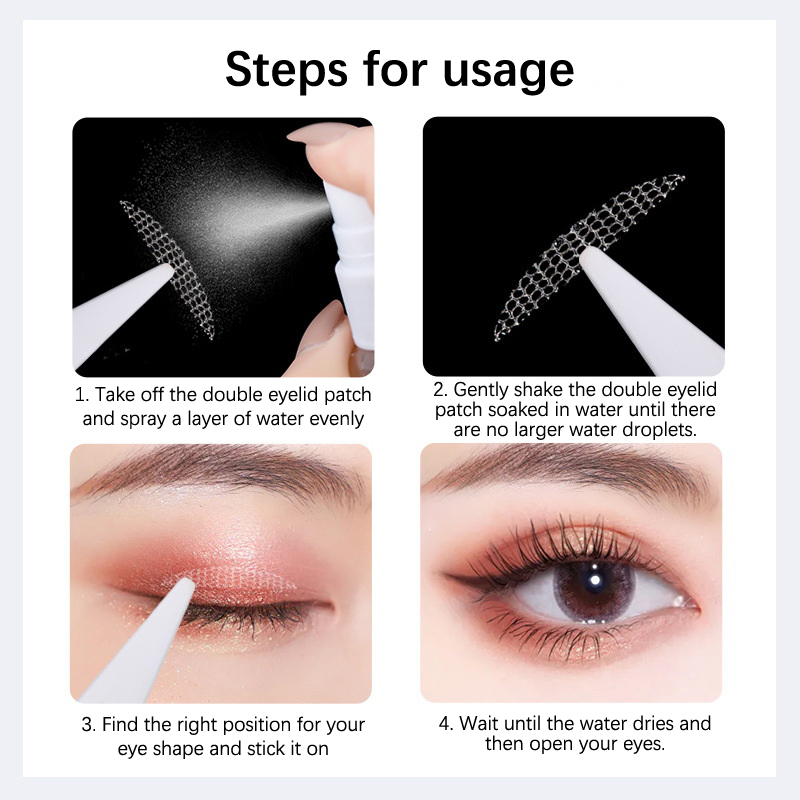 Steps for usage

1. Take off the double eyelid patch and spray a layer of water evenly

2. Gently shake the double eyelid patch soaked in water until there are no larger water droplets.

3. Find the right position for your eye shape and stick it on

4. Wait until the water dries and then open your eyes.