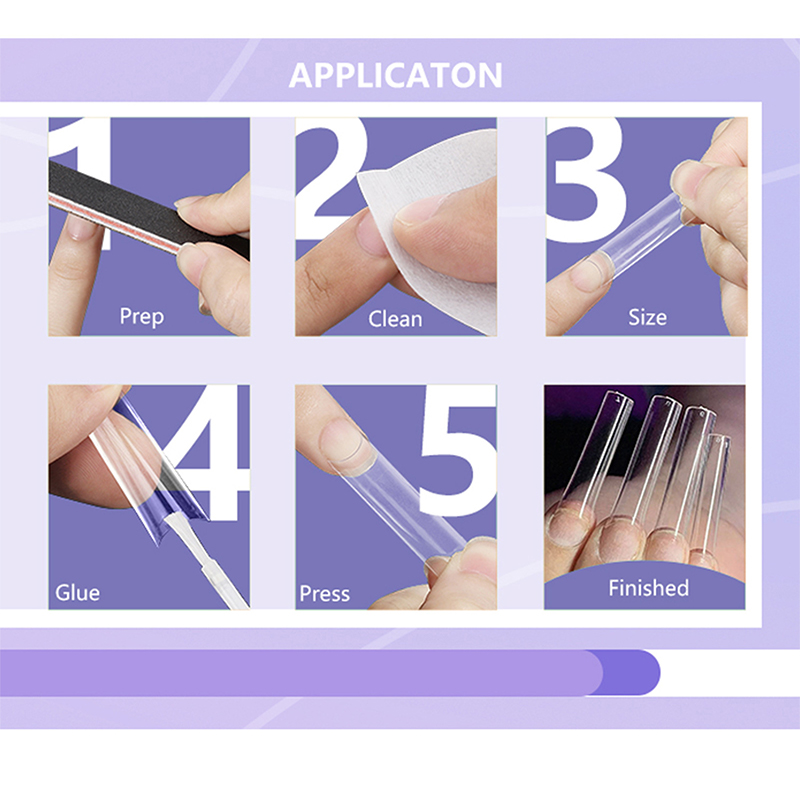 APPLICATON

1
Prep

2
Clean

3
Size

4
Glue

5
Press

Finished