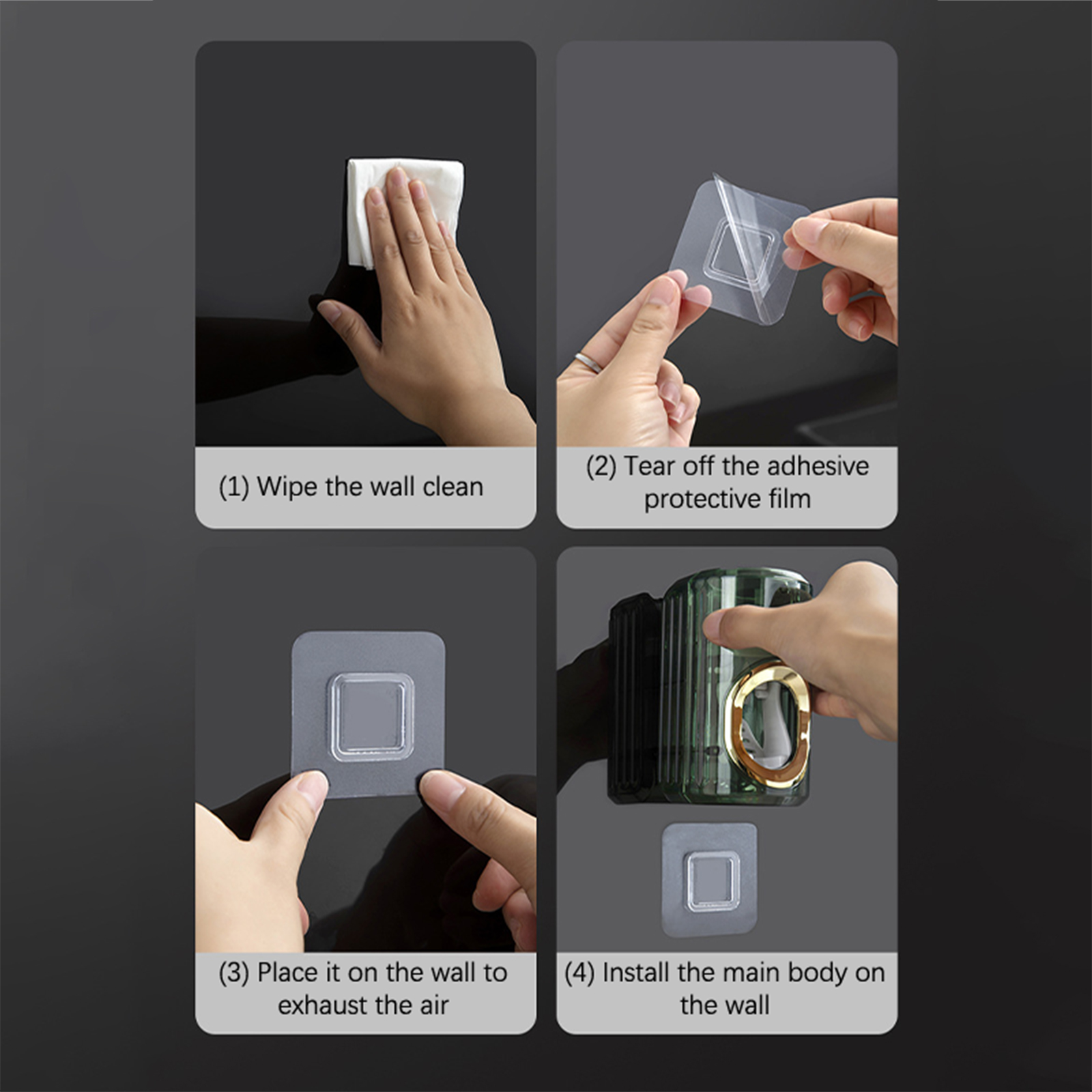 (1) Wipe the wall clean

(2) Tear off the adhesive protective film

(3) Place it on the wall to exhaust the air

(4) Install the main body on the wall