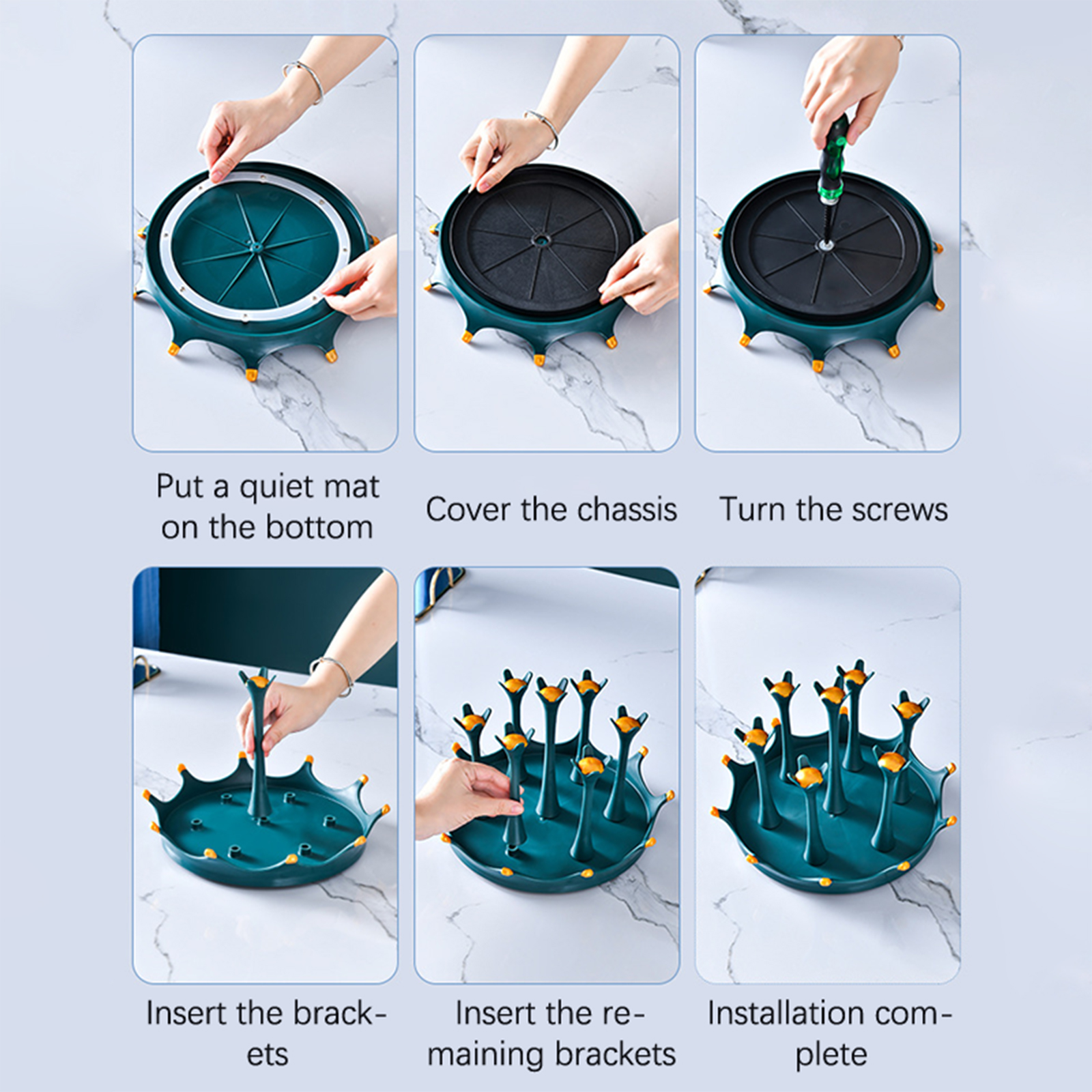 Put a quiet mat on the bottom

Cover the chassis

Turn the screws

Insert the brackets

Insert the remaining brackets

Installation complete