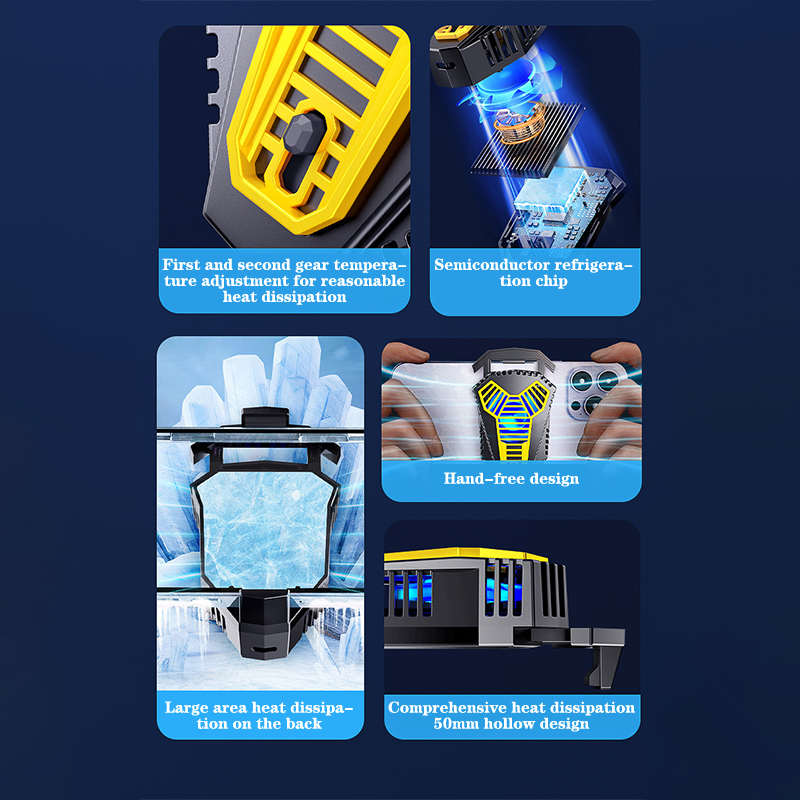 First and second gear temperature adjustment for reasonable heat dissipation

Semiconductor refrigeration chip

Large area heat dissipation on the back

Hand-free design

Comprehensive heat dissipation 50mm hollow design