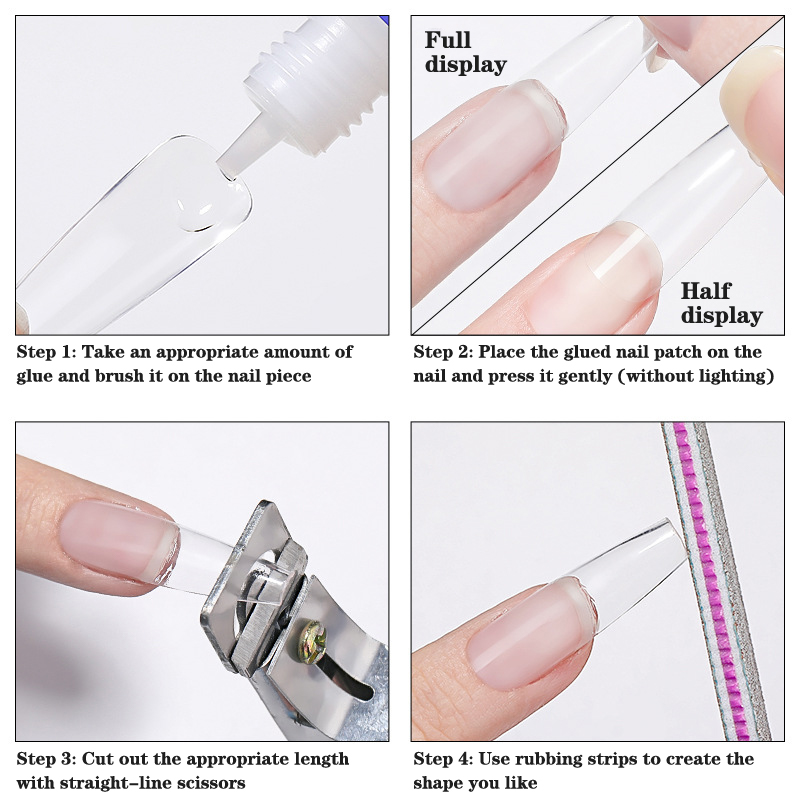 Step 1: Take an appropriate amount of glue and brush it on the nail piece

Full display

Half display

Step 2: Place the glued nail patch on the nail and press it gently (without lighting)

Step 3: Cut out the appropriate length with straight-line scissors

Step 4: Use rubbing strips to create the shape you like