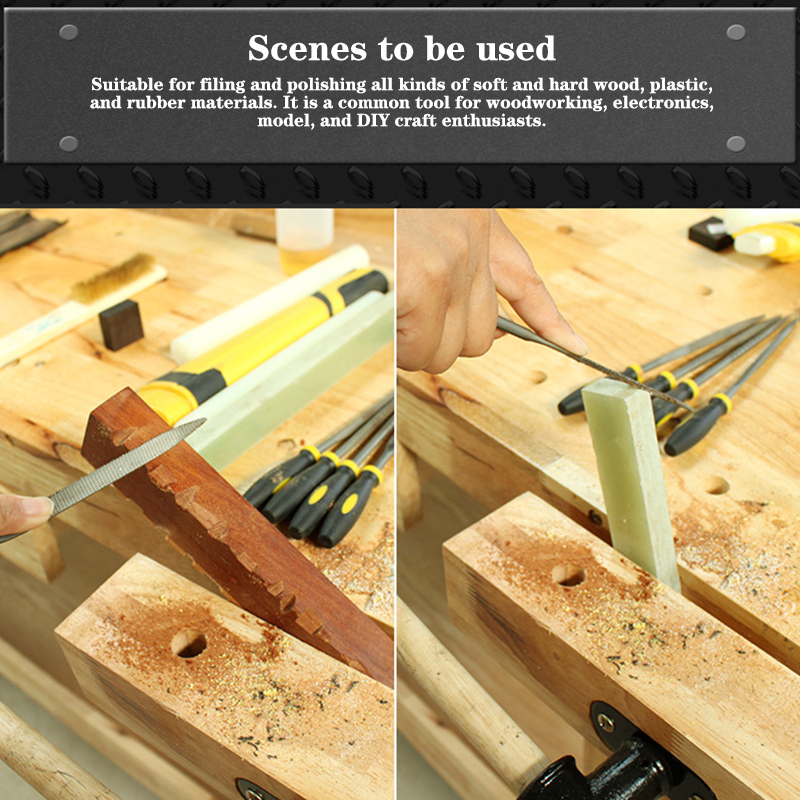 Scenes to be used

Suitable for filing and polishing all kinds of soft and hard wood, plastic, and rubber materials. It is a common tool for woodworking, electronics, model, and DIY craft enthusiasts.