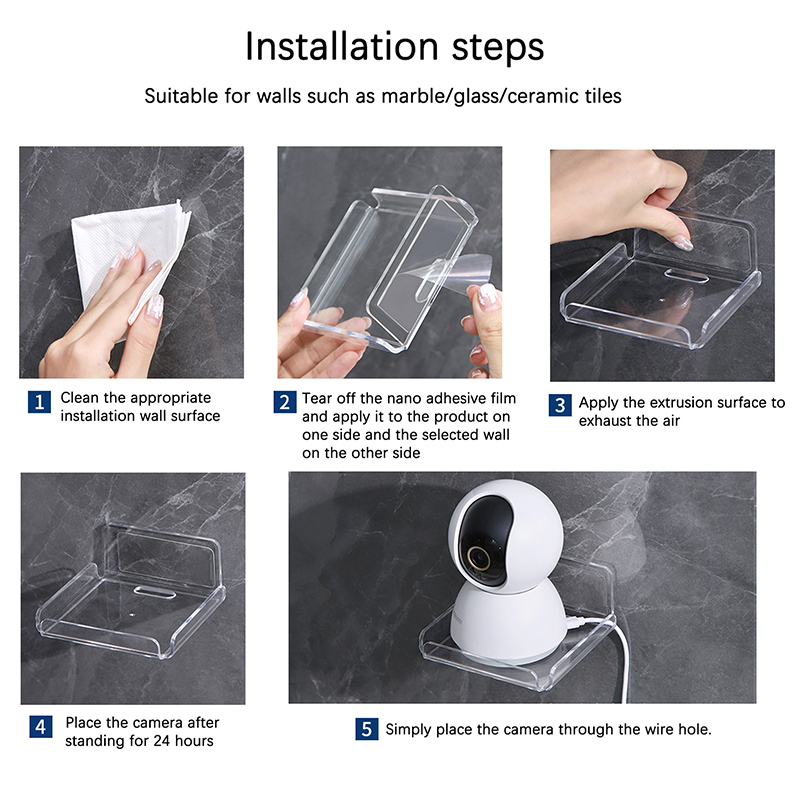 Installation steps

Suitable for walls such as marble/glass/ceramic tiles

1 Clean the appropriate installation wall surface

2 Tear off the nano adhesive film and apply it to the product on one side and the selected wall on the other side

3 Apply the extrusion surface to exhaust the air

4 Place the camera after standing for 24 hours

5 Simply place the camera through the wire hole.