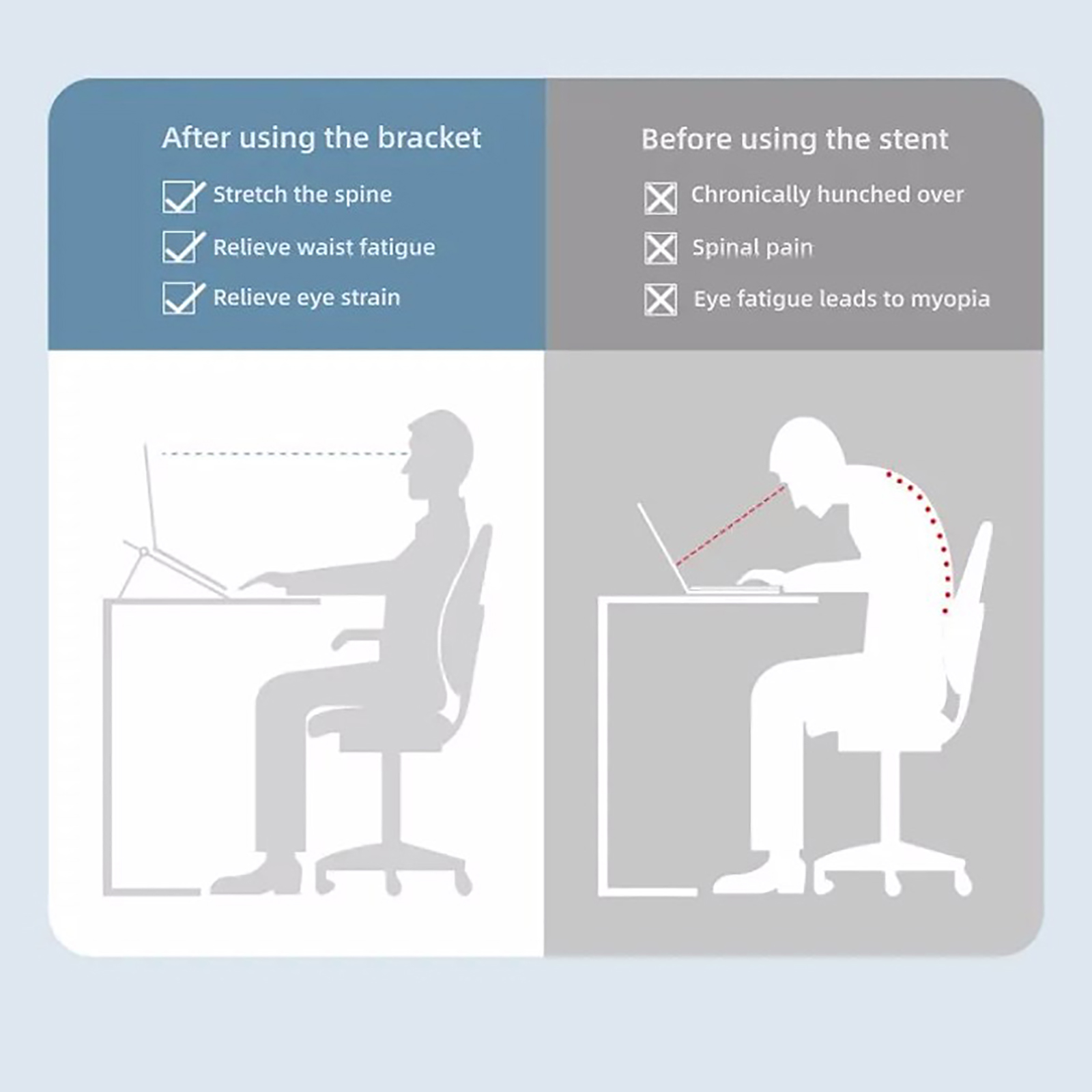 After using the bracket

Stretch the spine

Relieve waist fatigue

Relieve eye strain

Before using the stent

Chronically hunched over

Spinal pain

Eye fatigue leads to myopia