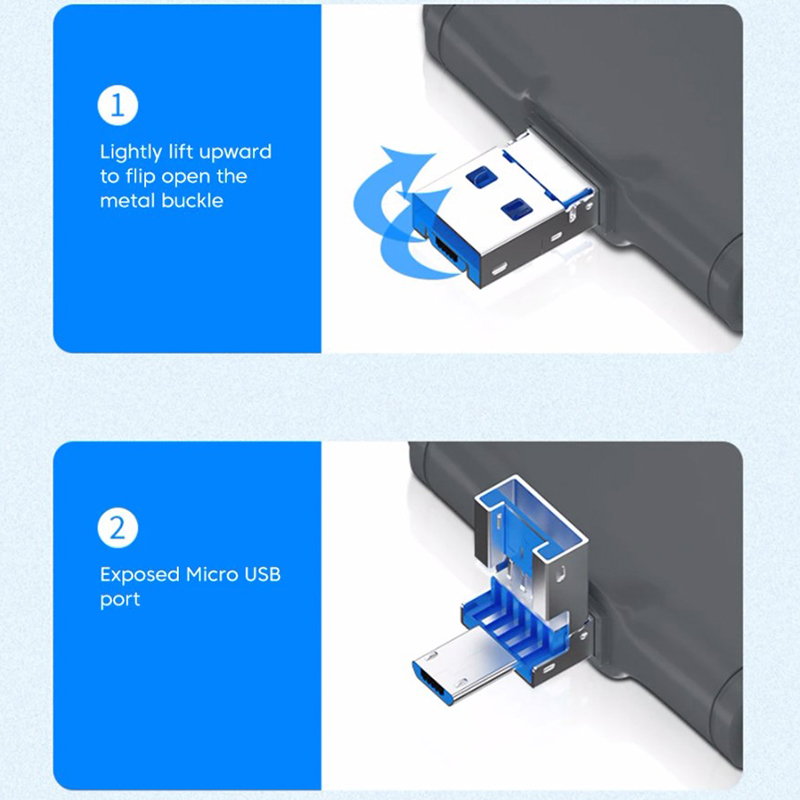 1

Lightly lift upward to flip open the metal buckle

2

Exposed Micro USB port