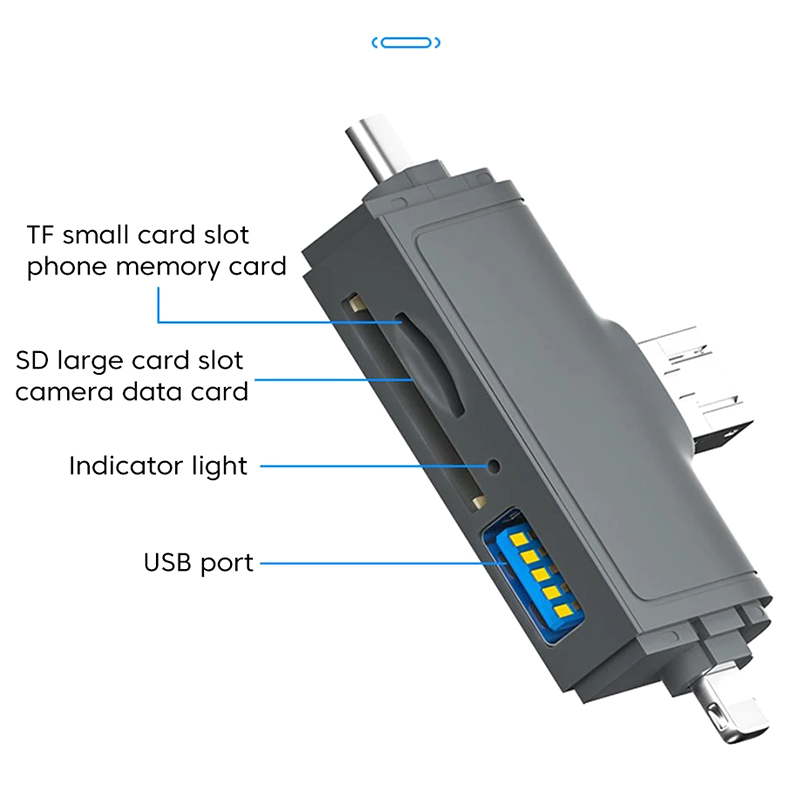 TF small card slot
phone memory card

SD large card slot
camera data card

Indicator light

USB port