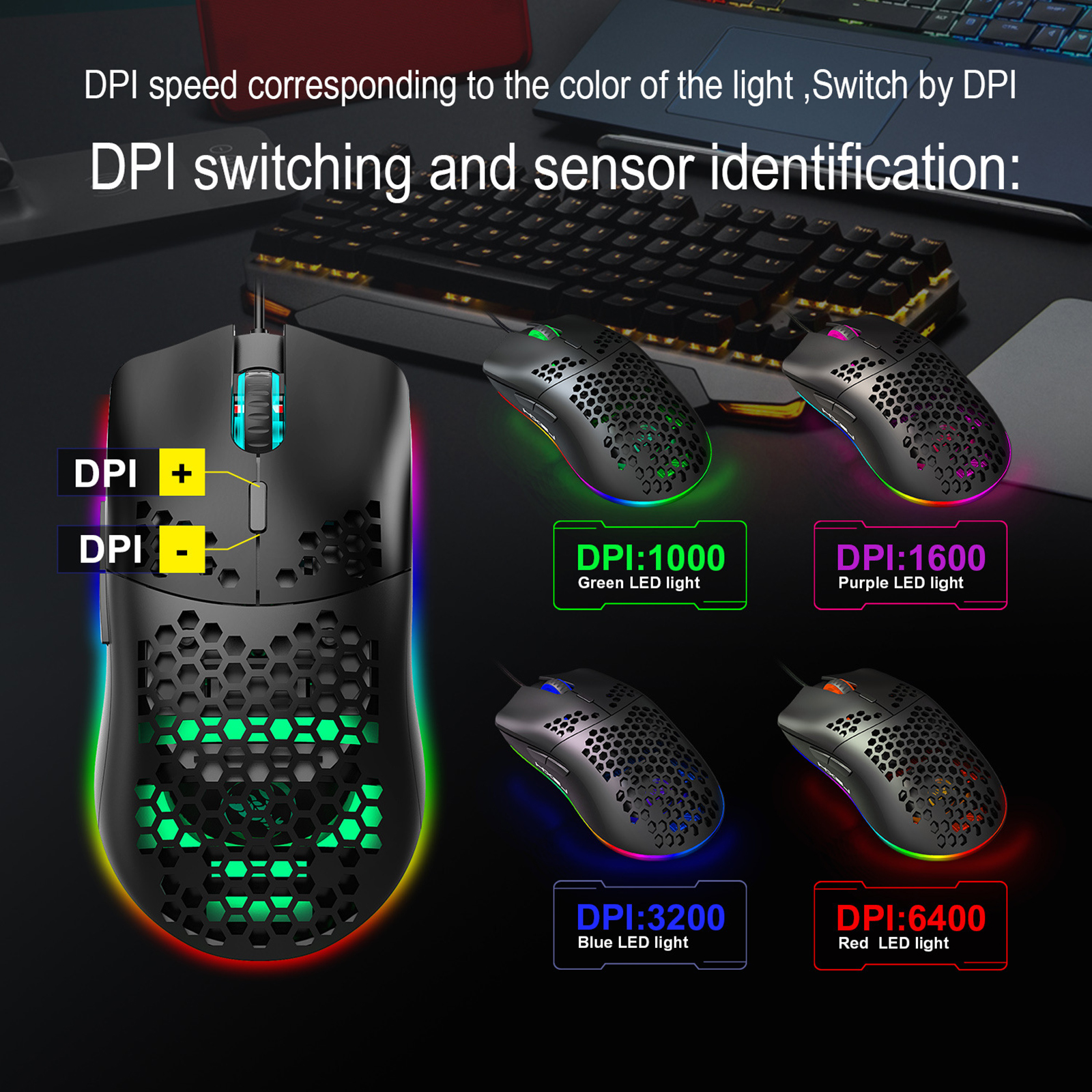 DPI speed corresponding to the color of the light ,Switch by DPI

DPI switching and sensor identification:

DPI +

DPI -

DPI:1000
Green LED light

DPI:1600
Purple LED light

DPI:3200
Blue LED light

DPI:6400
Red LED light