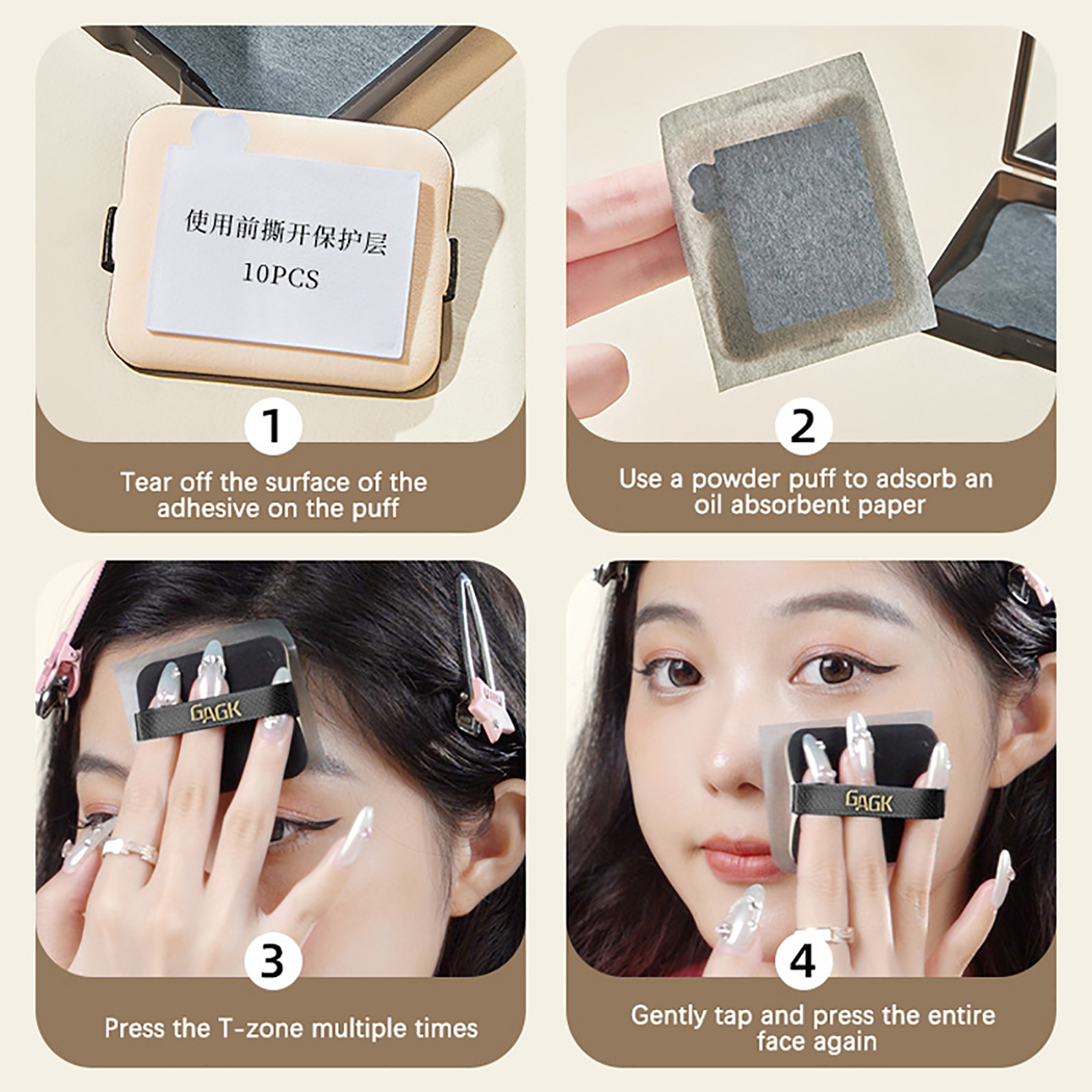 使用前撕开保护层
10PCS

1

Tear off the surface of the adhesive on the puff

2

Use a powder puff to adsorb an oil absorbent paper

GAGK

3

Press the T-zone multiple times

GAGK

4

Gently tap and press the entire face again