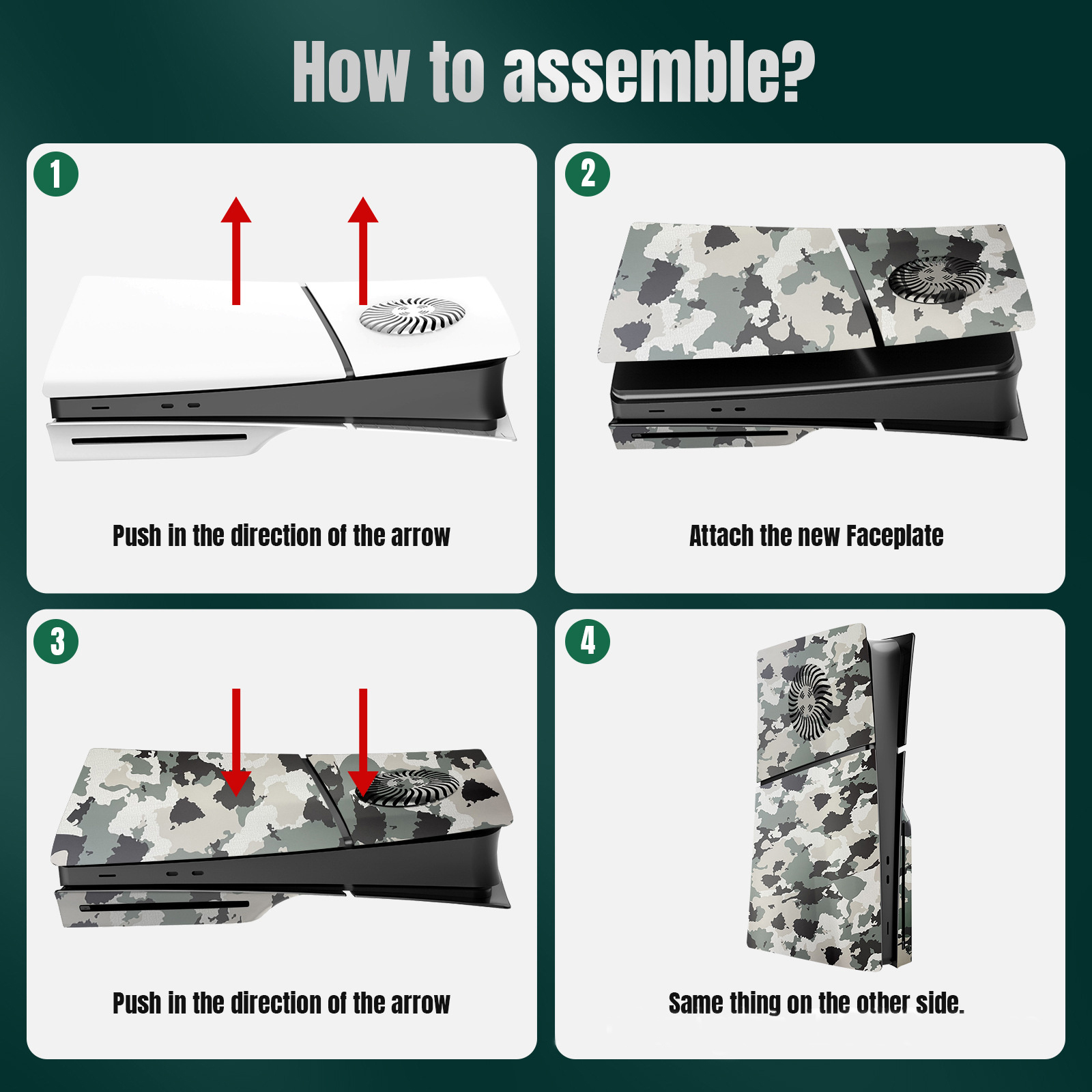 How to assemble?

1

Push in the direction of the arrow

2

Attach the new Faceplate

3

Push in the direction of the arrow

4

Same thing on the other side.