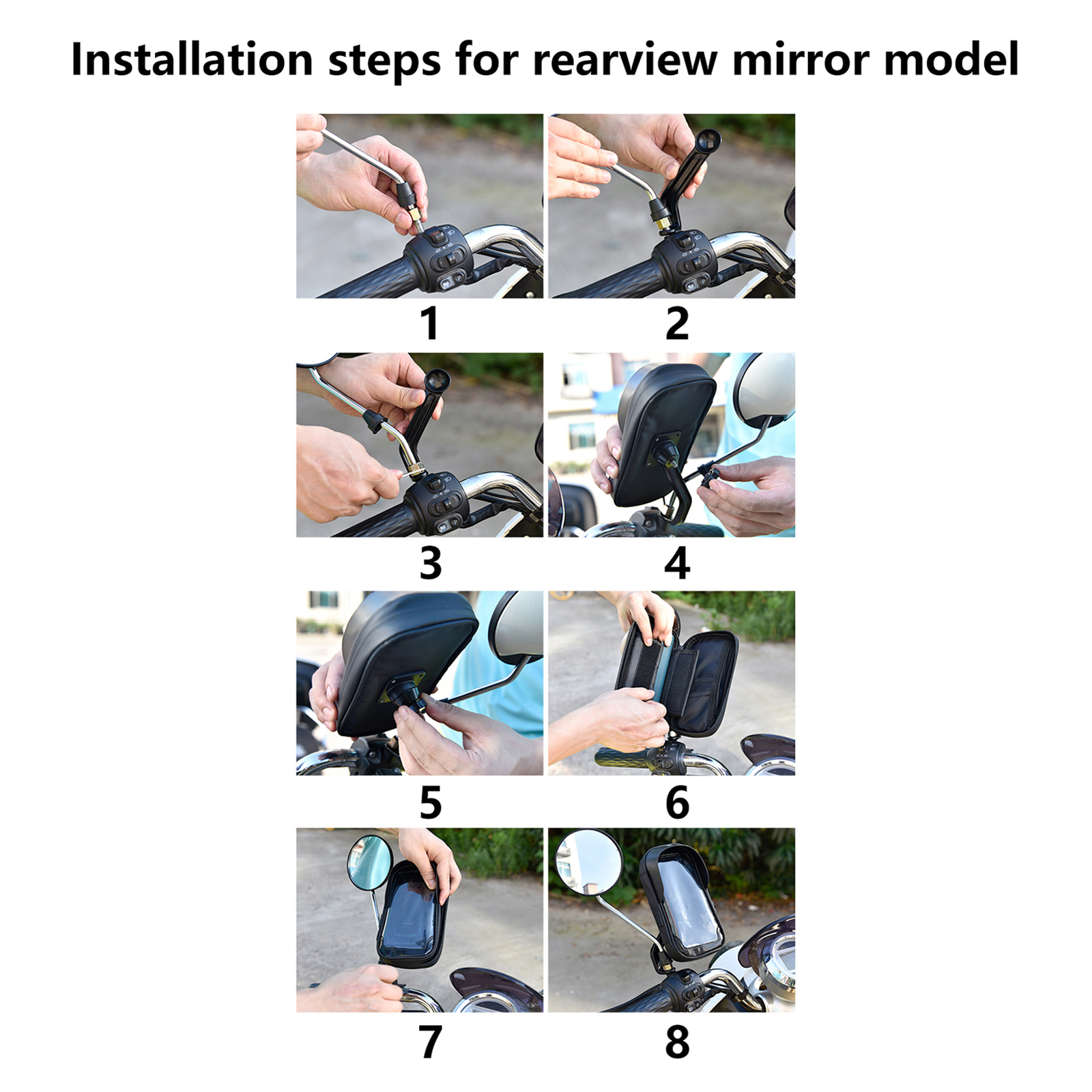 Installation steps for rearview mirror model

1

2

3

4

5

6

7

8