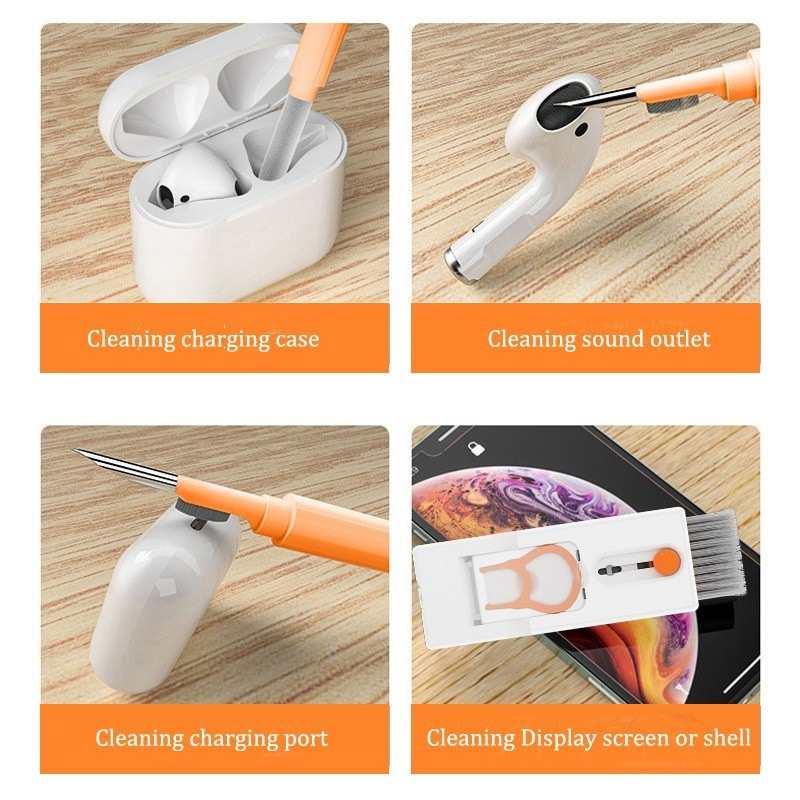 Cleaning charging case

Cleaning sound outlet

Cleaning charging port

Cleaning Display screen or shell