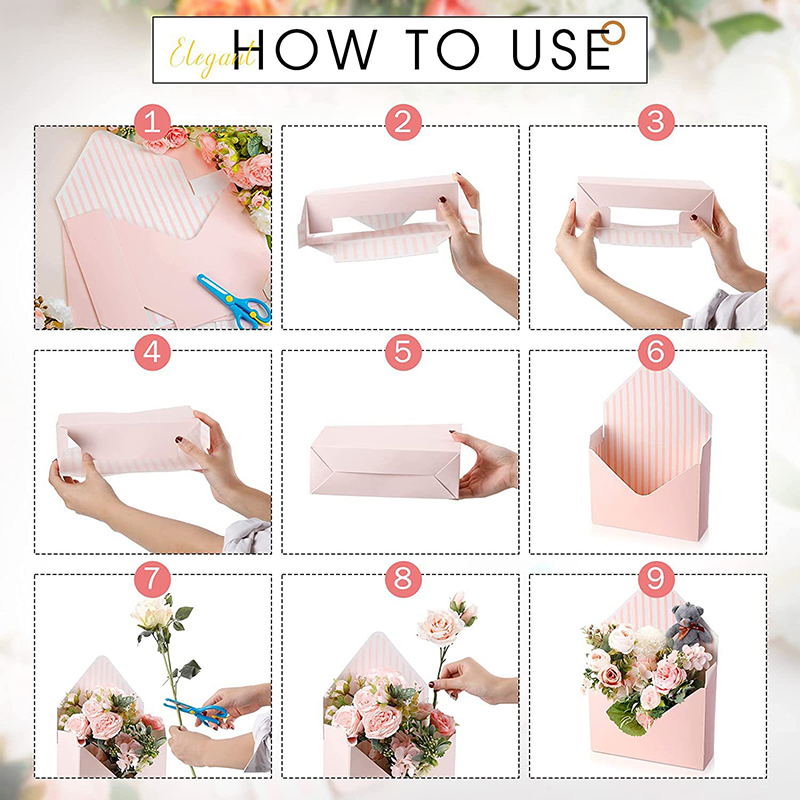 Elegant HOW TO USE

1

2

3

4

5

6

7

8

9