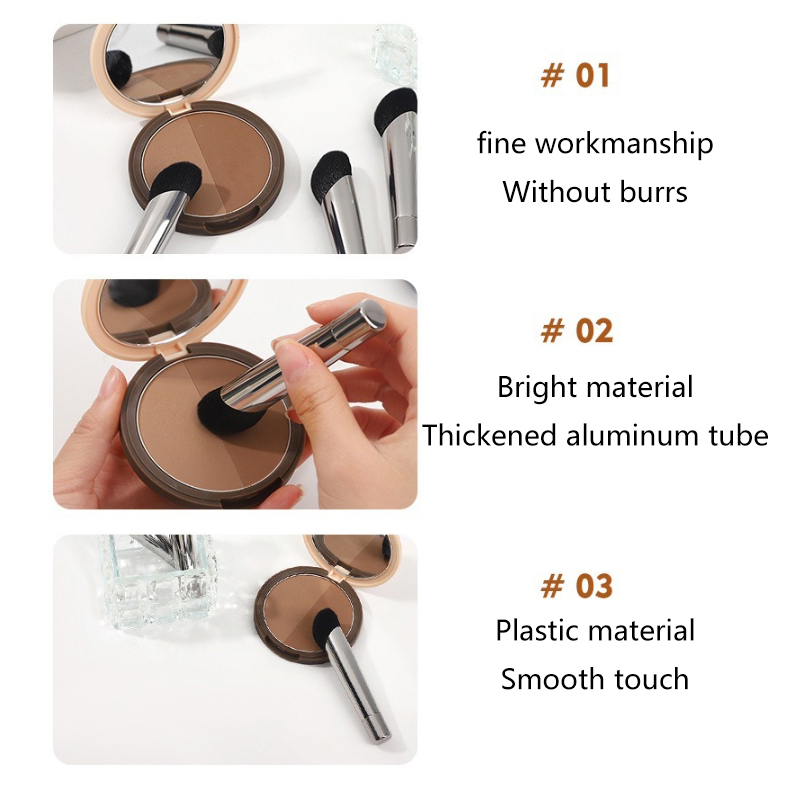 # 01
fine workmanship
Without burrs

# 02
Bright material
Thickened aluminum tube

# 03
Plastic material
Smooth touch