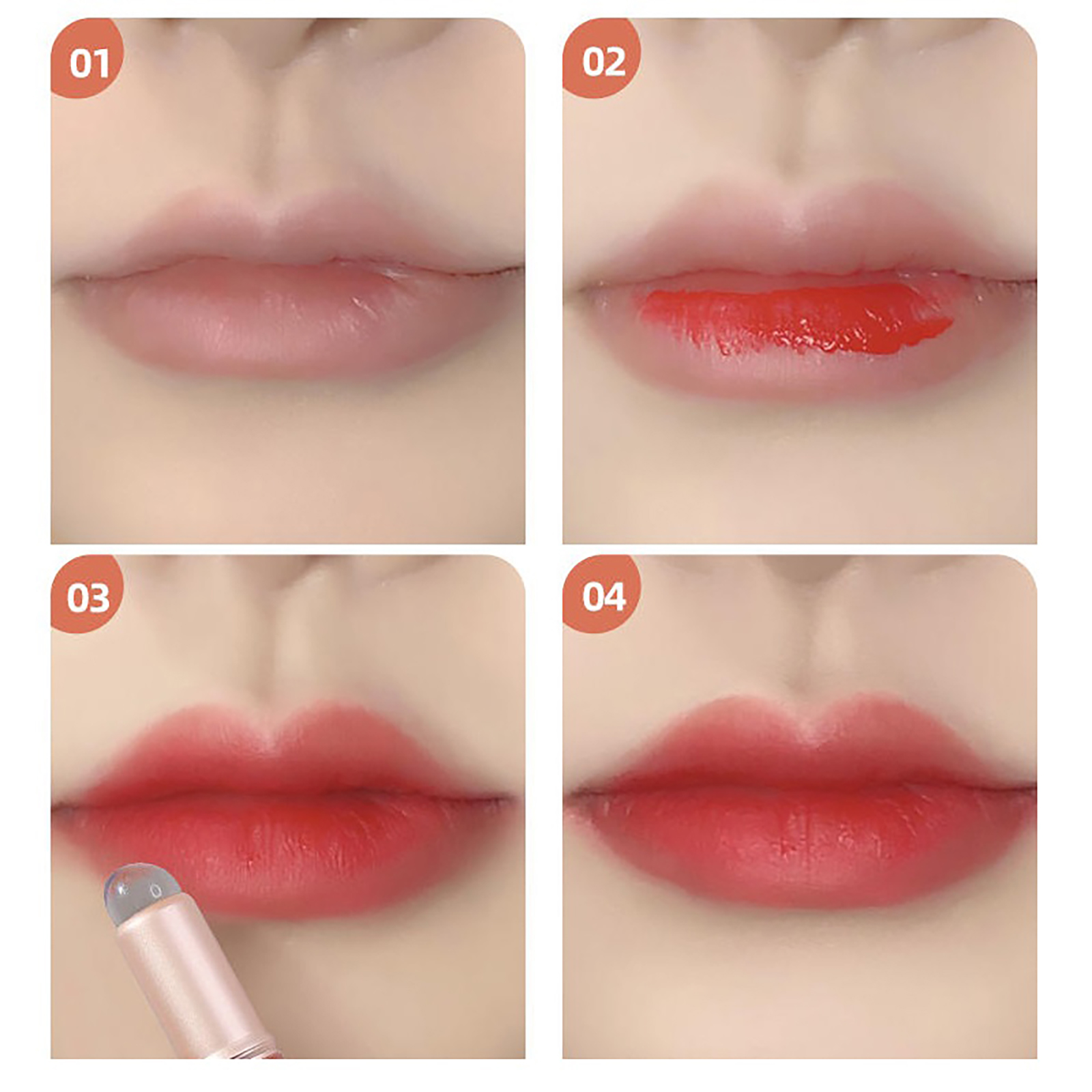 01

02

03

04