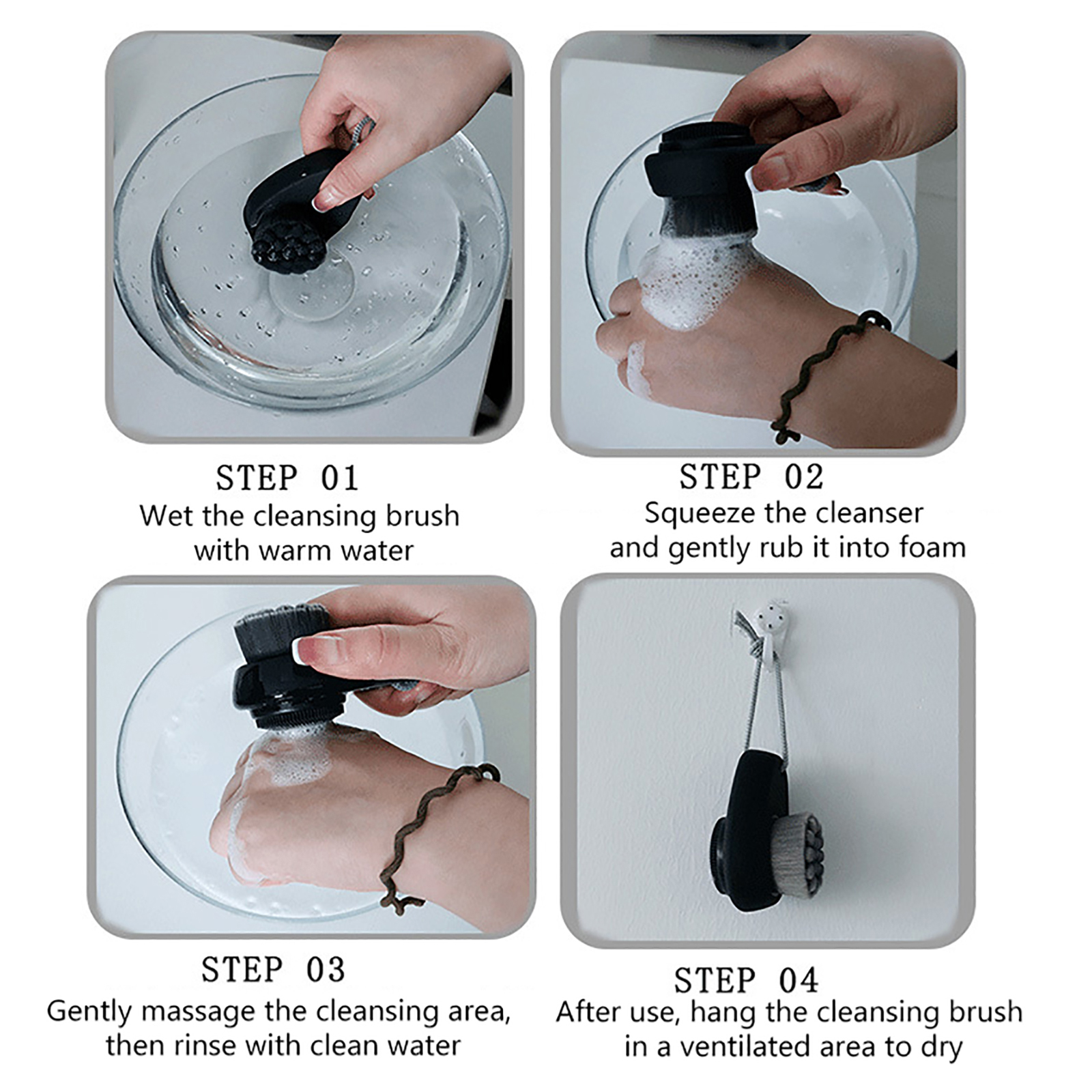 STEP 01
Wet the cleansing brush with warm water

STEP 02
Squeeze the cleanser and gently rub it into foam

STEP 03
Gently massage the cleansing area, then rinse with clean water

STEP 04
After use, hang the cleansing brush in a ventilated area to dry