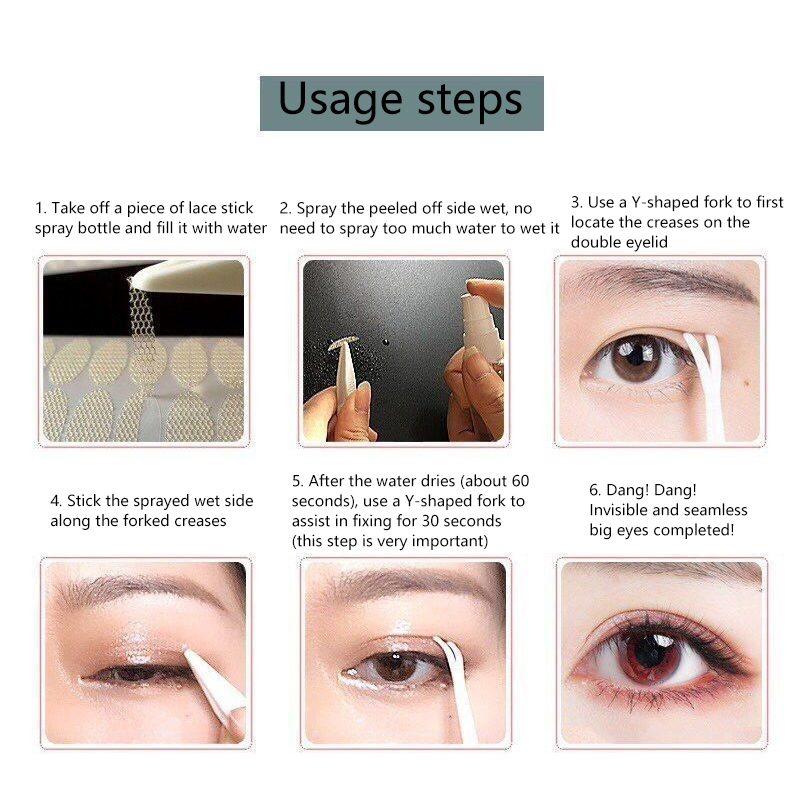 Usage steps

1. Take off a piece of lace stick spray bottle and fill it with water

2. Spray the peeled off side wet, no need to spray too much water to wet it

3. Use a Y-shaped fork to first locate the creases on the double eyelid

4. Stick the sprayed wet side along the forked creases

5. After the water dries (about 60 seconds), use a Y-shaped fork to assist in fixing for 30 seconds (this step is very important)

6. Dang! Dang! Invisible and seamless big eyes completed!