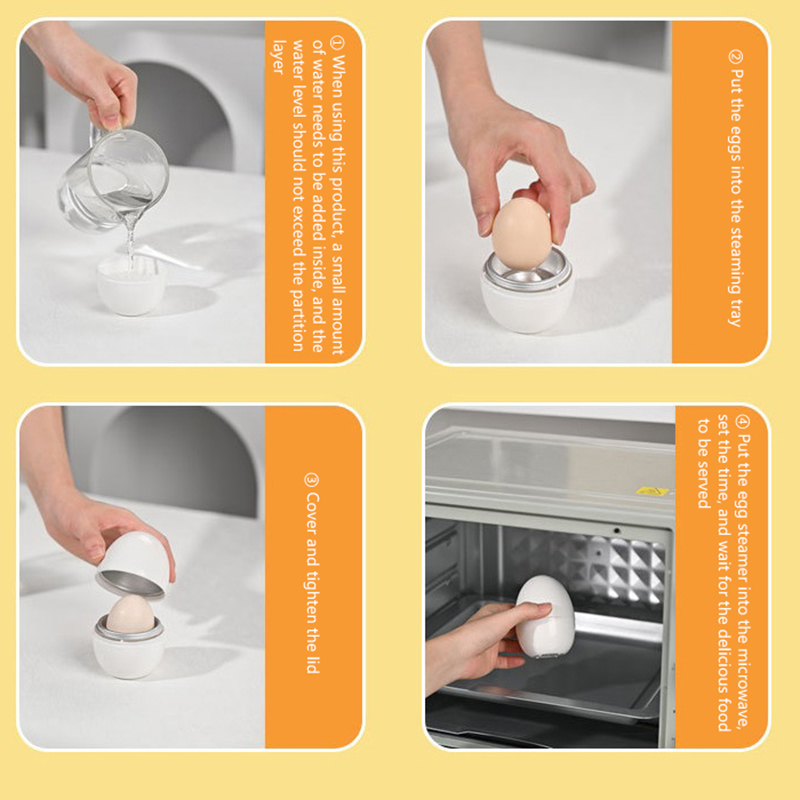 ① When using this product, a small amount of water needs to be added inside, and the water level should not exceed the partition layer

② Put the eggs into the steaming tray

③ Cover and tighten the lid

④ Put the egg steamer into the microwave, set the time, and wait for the delicious food to be served